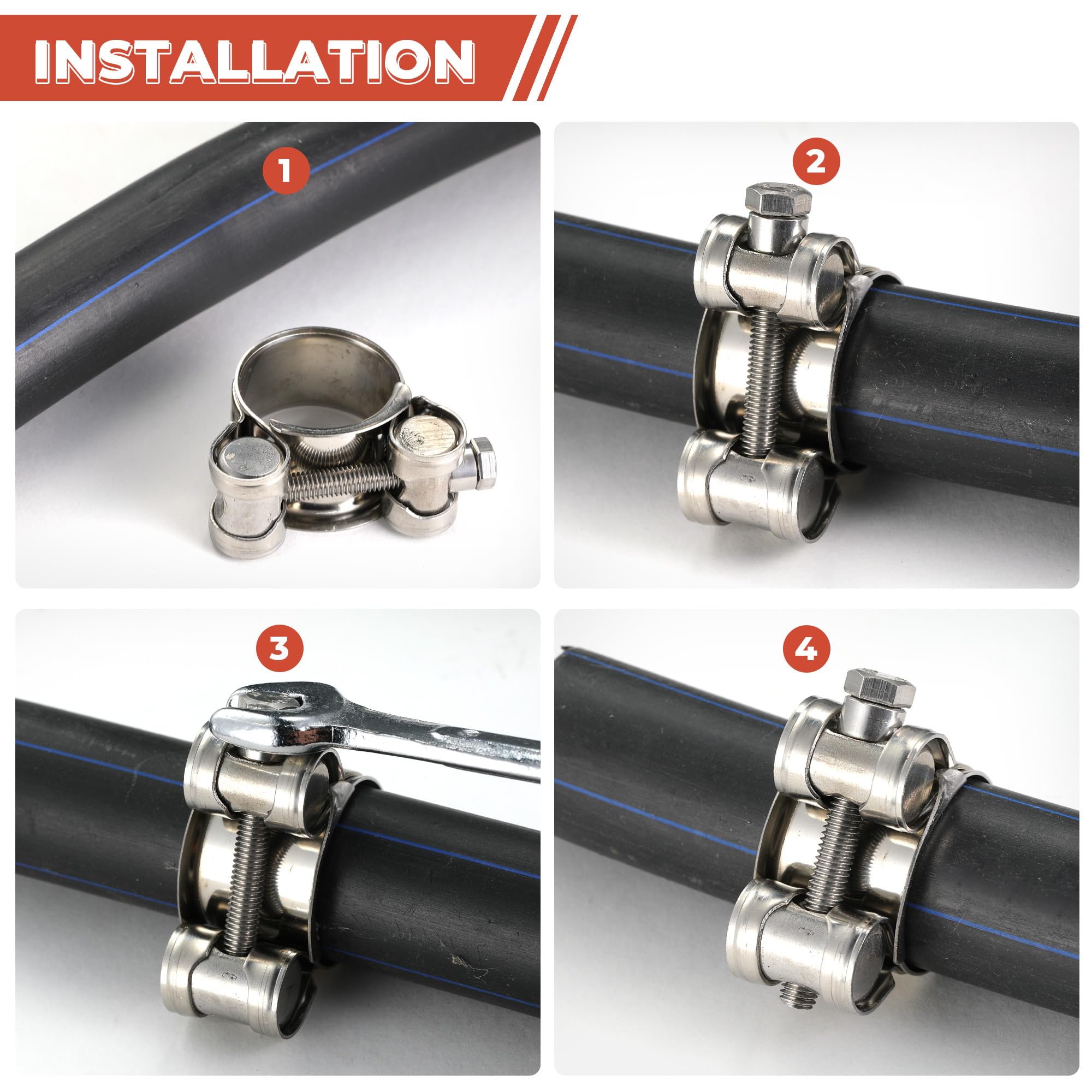 INSTALLATION

1

2

3

4