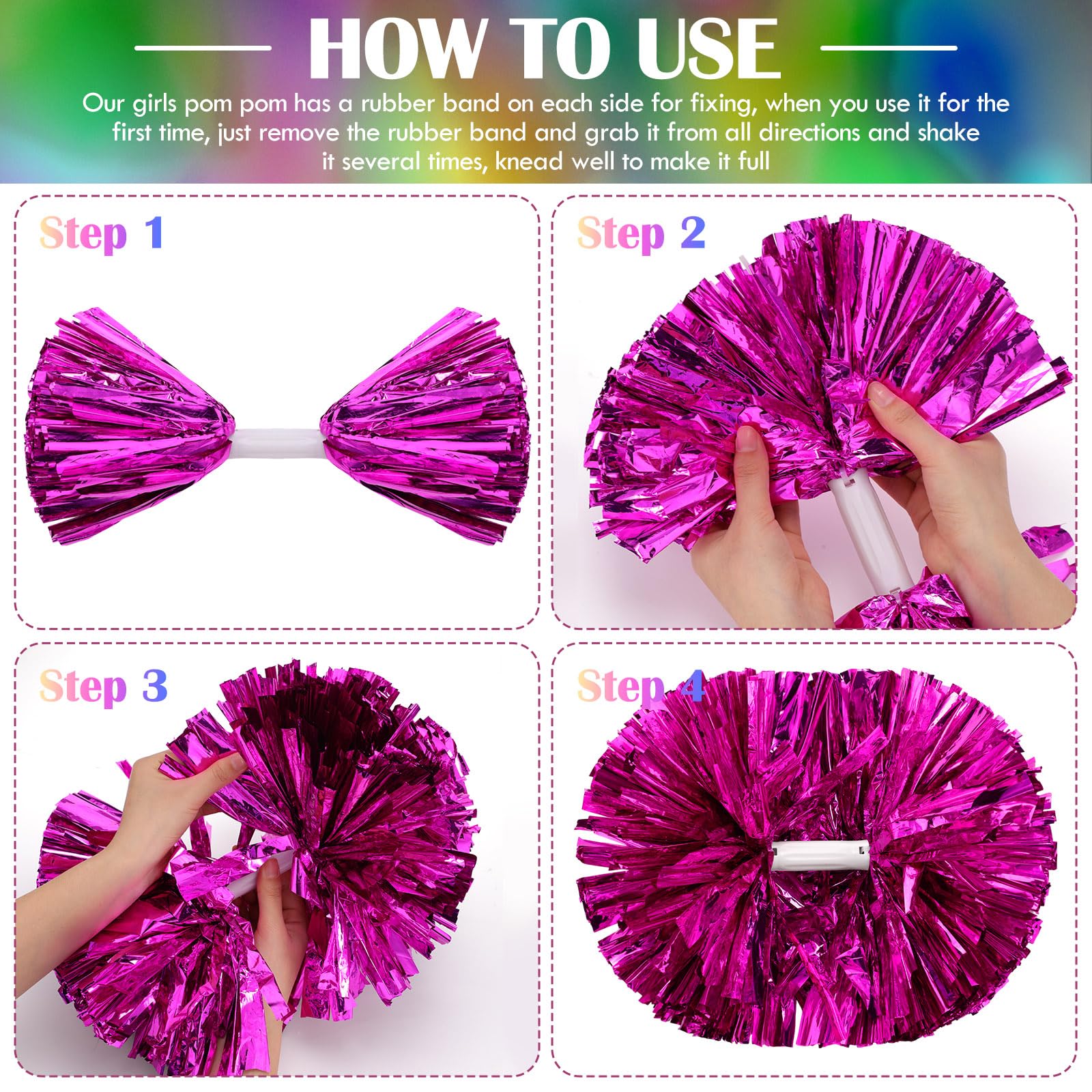 HOW TO USE

Our girls pom pom has a rubber band on each side for fixing, when you use it for the first time, just remove the rubber band and grab it from all directions and shake it several times, knead well to make it full

Step 1

Step 2

Step 3

Step 4