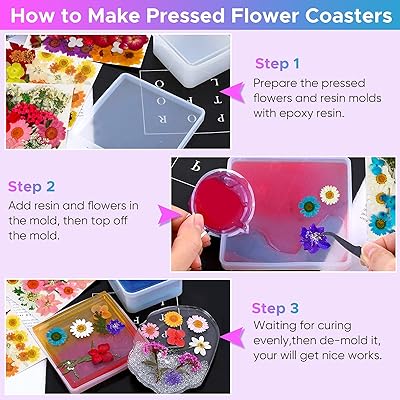 How to Make Pressed Flower Coasters

Step 1
Prepare the pressed flowers and resin molds with epoxy resin.

Step 2
Add resin and flowers in the mold, then top off the mold.

Step 3
Waiting for curing evenly,then de-mold it, your will get nice works.