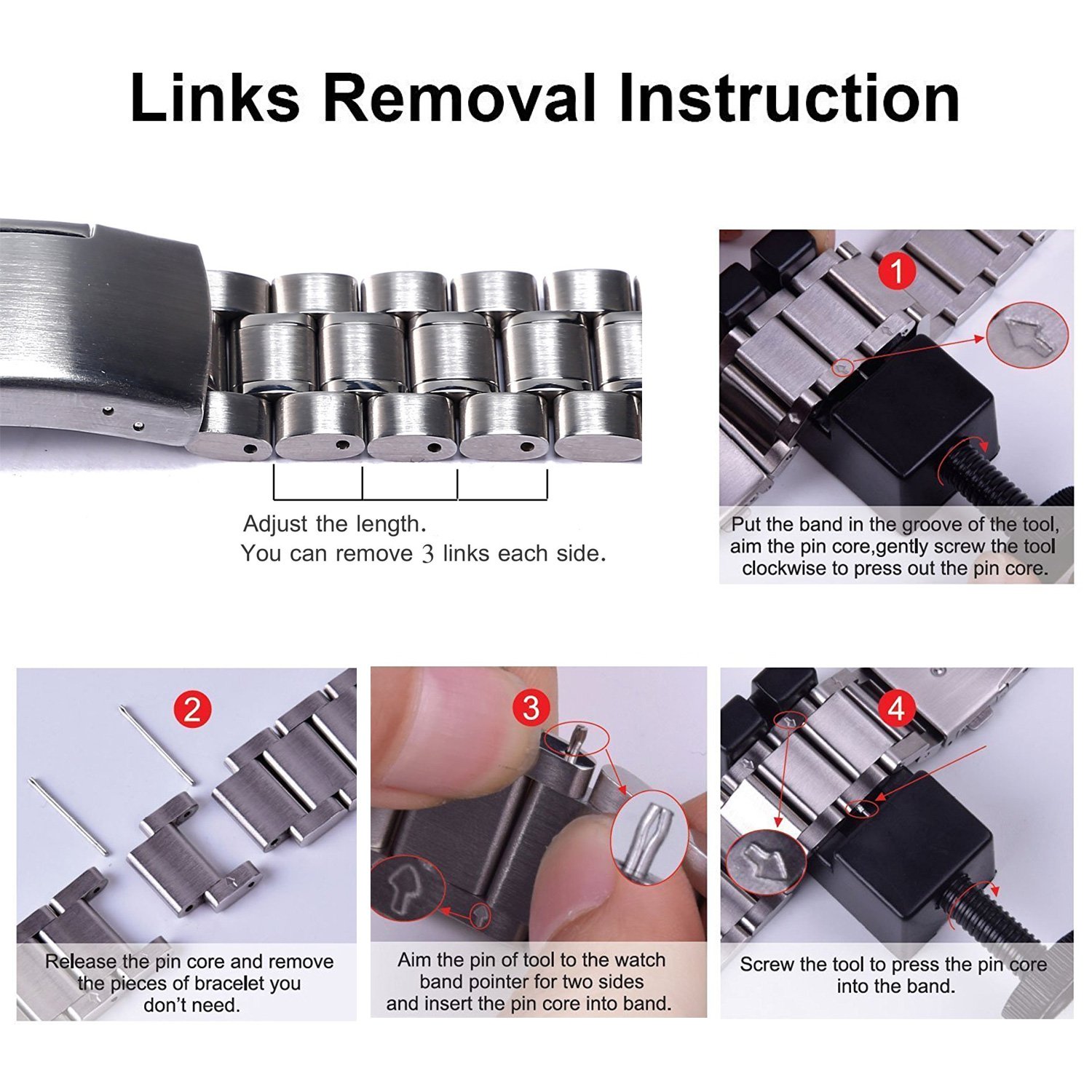 Links Removal Instruction

Adjust the length.
You can remove 3 links each side.

1

Put the band in the groove of the tool, aim the pin core,gently screw the tool clockwise to press out the pin core.

2

Release the pin core and remove the pieces of bracelet you don't need.

3

Aim the pin of tool to the watch band pointer for two sides and insert the pin core into band.

4

Screw the tool to press the pin core into the band.