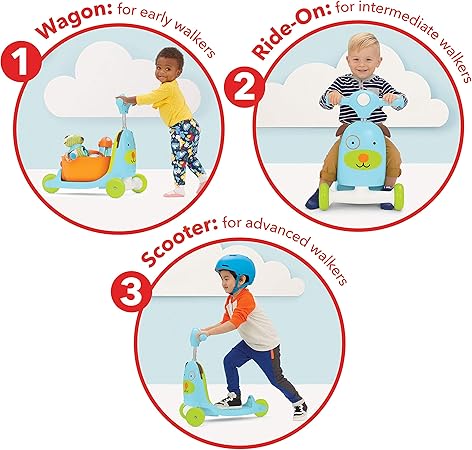 1 Wagon: for early walkers

2 Ride-On: for intermediate walkers

3 Scooter: for advanced walkers