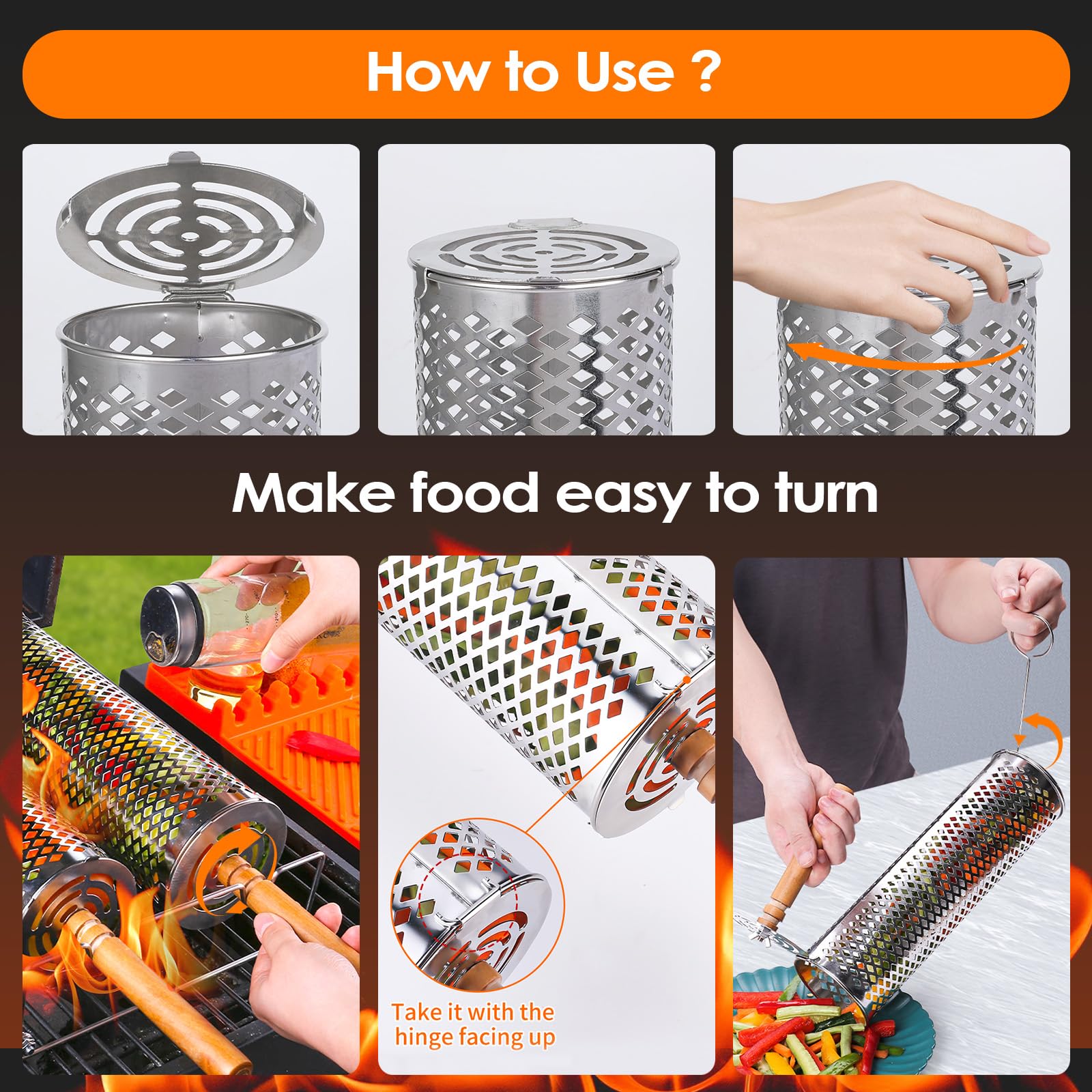 How to Use ?

Make food easy to turn

Take it with the hinge facing up