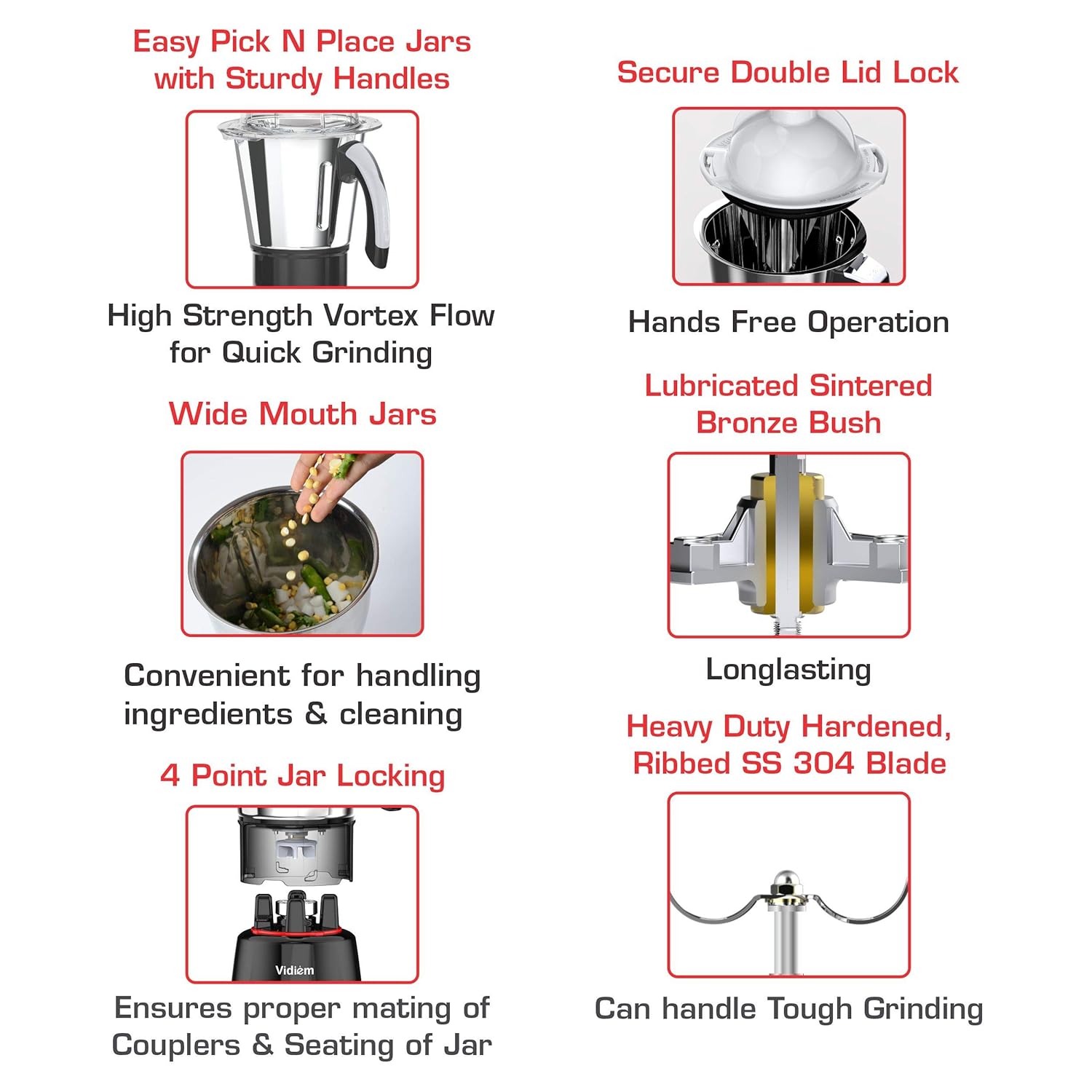 Easy Pick N Place Jars with Sturdy Handles

High Strength Vortex Flow for Quick Grinding

Wide Mouth Jars

Convenient for handling ingredients & cleaning

4 Point Jar Locking

Vidiem

Ensures proper mating of Couplers & Seating of Jar

Secure Double Lid Lock

Hands Free Operation

Lubricated Sintered Bronze Bush

Longlasting

Heavy Duty Hardened, Ribbed SS 304 Blade

Can handle Tough Grinding