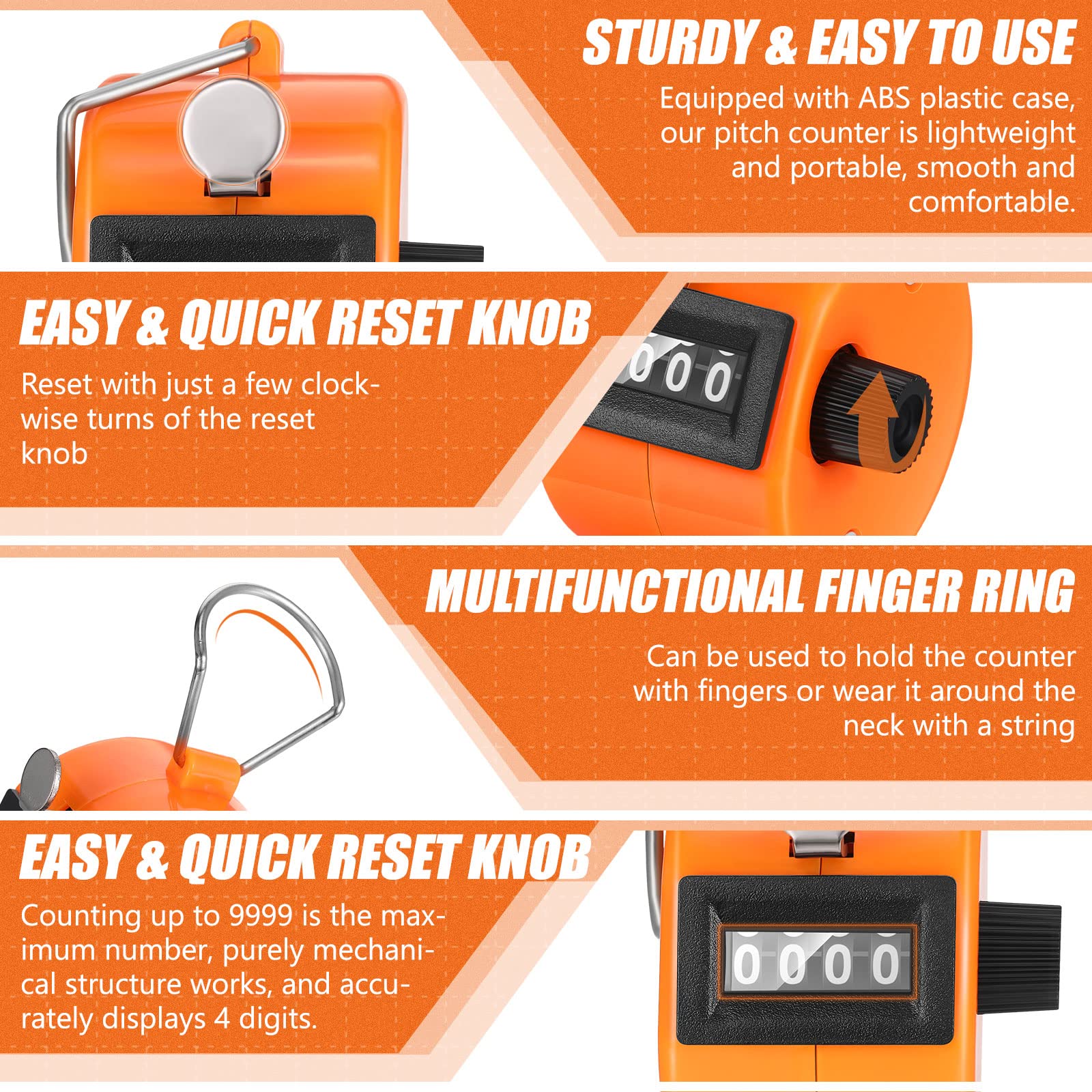 STURDY & EASY TO USE

Equipped with ABS plastic case, our pitch counter is lightweight and portable, smooth and comfortable.

EASY & QUICK RESET KNOB

Reset with just a few clockwise turns of the reset knob

000

MULTIFUNCTIONAL FINGER RING

Can be used to hold the counter with fingers or wear it around the neck with a string

EASY & QUICK RESET KNOB

Counting up to 9999 is the maximum number, purely mechanical structure works, and accurately displays 4 digits.

0000