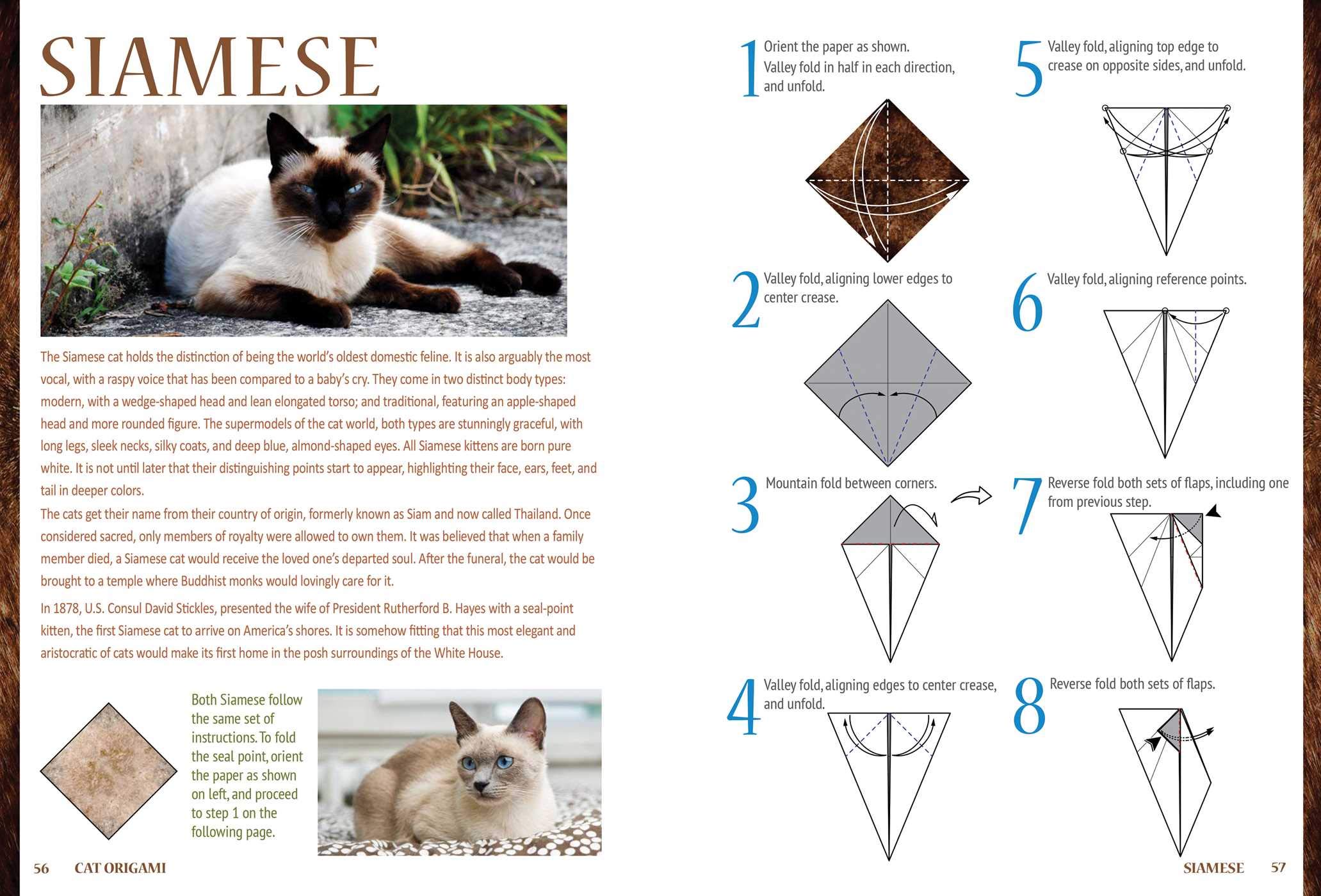 SIAMESE

The Siamese cat holds the distinction of being the world's oldest domestic feline. It is also arguably the most vocal, with a raspy voice that has been compared to a baby's cry. They come in two distinct body types: modern, with a wedge-shaped head and lean elongated torso; and traditional, featuring an apple-shaped head and more rounded figure. The supermodels of the cat world, both types are stunningly graceful, with long legs, sleek necks, silky coats, and deep blue, almond-shaped eyes. All Siamese kittens are born pure white. It is not until later that their distinguishing points start to appear, highlighting their face, ears, feet, and tail in deeper colors.

The cats get their name from their country of origin, formerly known as Siam and now called Thailand. Once considered sacred, only members of royalty were allowed to own them. It was believed that when a family member died, a Siamese cat would receive the loved one's departed soul. After the funeral, the cat would be brought to a temple where Buddhist monks would lovingly care for it.

In 1878, U.S. Consul David Stickles, presented the wife of President Rutherford B. Hayes with a seal-point kitten, the first Siamese cat to arrive on America's shores. It is somehow fitting that this most elegant and aristocratic of cats would make its first home in the posh surroundings of the White House.

Both Siamese follow the same set of instructions. To fold the seal point, orient the paper as shown on left, and proceed to step 1 on the following page.

56 CAT ORIGAMI

1 Orient the paper as shown. Valley fold in half in each direction, and unfold.

2 Valley fold, aligning lower edges to center crease.

3 Mountain fold between corners.

4 Valley fold, aligning edges to center crease, and unfold.

5 Valley fold, aligning top edge to crease on opposite sides, and unfold.

6 Valley fold, aligning reference points.

7 Reverse fold both sets of flaps, including one from previous step.

8 Reverse fold both sets of flaps.

SIAMESE 57