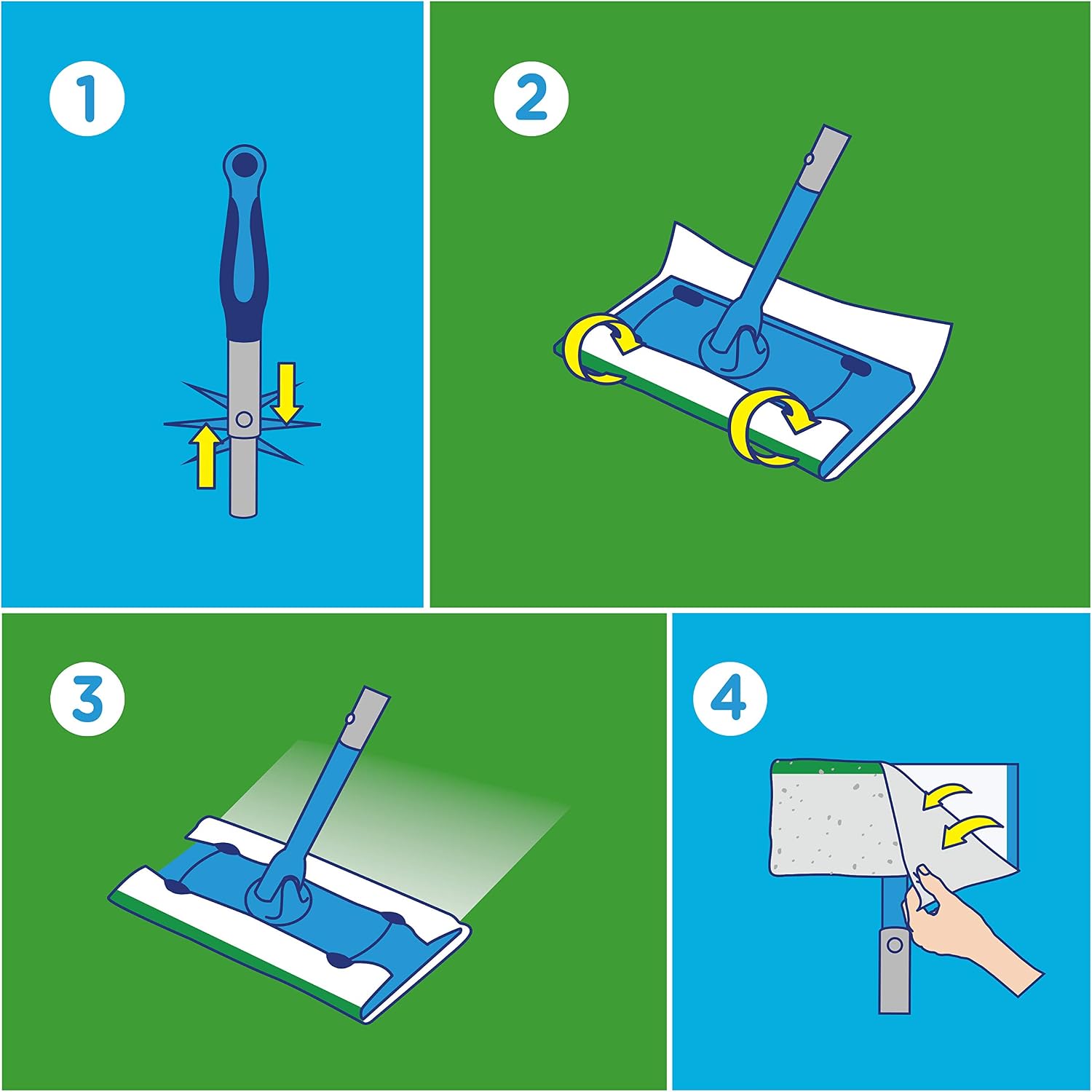 1

2

3

4