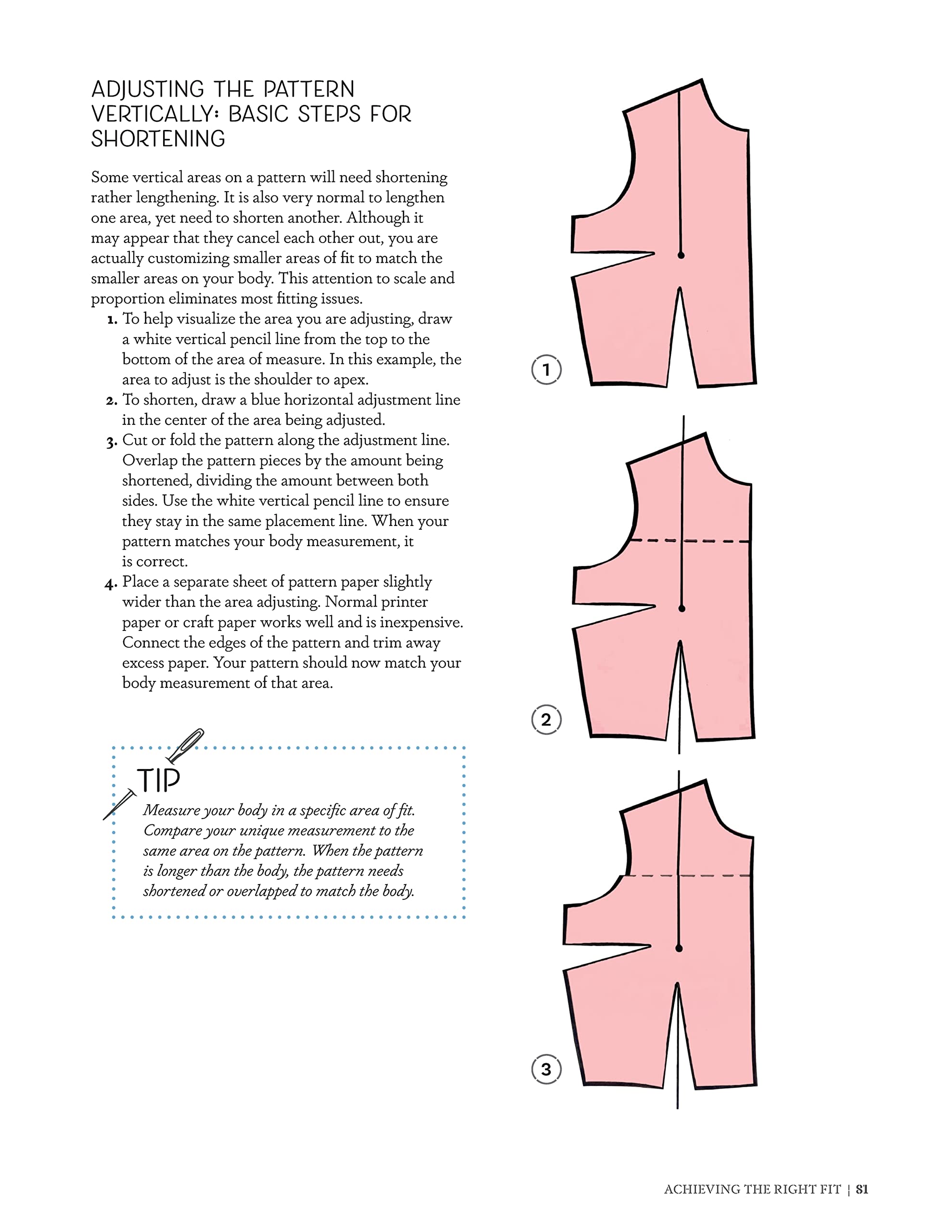 ADJUSTING THE PATTERN VERTICALLY: BASIC STEPS FOR SHORTENING

Some vertical areas on a pattern will need shortening rather lengthening. It is also very normal to lengthen one area, yet need to shorten another. Although it may appear that they cancel each other out, you are actually customizing smaller areas of fit to match the smaller areas on your body. This attention to scale and proportion eliminates most fitting issues.

1. To help visualize the area you are adjusting, draw a white vertical pencil line from the top to the bottom of the area of measure. In this example, the area to adjust is the shoulder to apex.
2. To shorten, draw a blue horizontal adjustment line in the center of the area being adjusted.
3. Cut or fold the pattern along the adjustment line. Overlap the pattern pieces by the amount being shortened, dividing the amount between both sides. Use the white vertical pencil line to ensure they stay in the same placement line. When your pattern matches your body measurement, it is correct.
4. Place a separate sheet of pattern paper slightly wider than the area adjusting. Normal printer paper or craft paper works well and is inexpensive. Connect the edges of the pattern and trim away excess paper. Your pattern should now match your body measurement of that area.

TIP
Measure your body in a specific area of fit. Compare your unique measurement to the same area on the pattern. When the pattern is longer than the body, the pattern needs shortened or overlapped to match the body.

1

2

3

ACHIEVING THE RIGHT FIT | 81