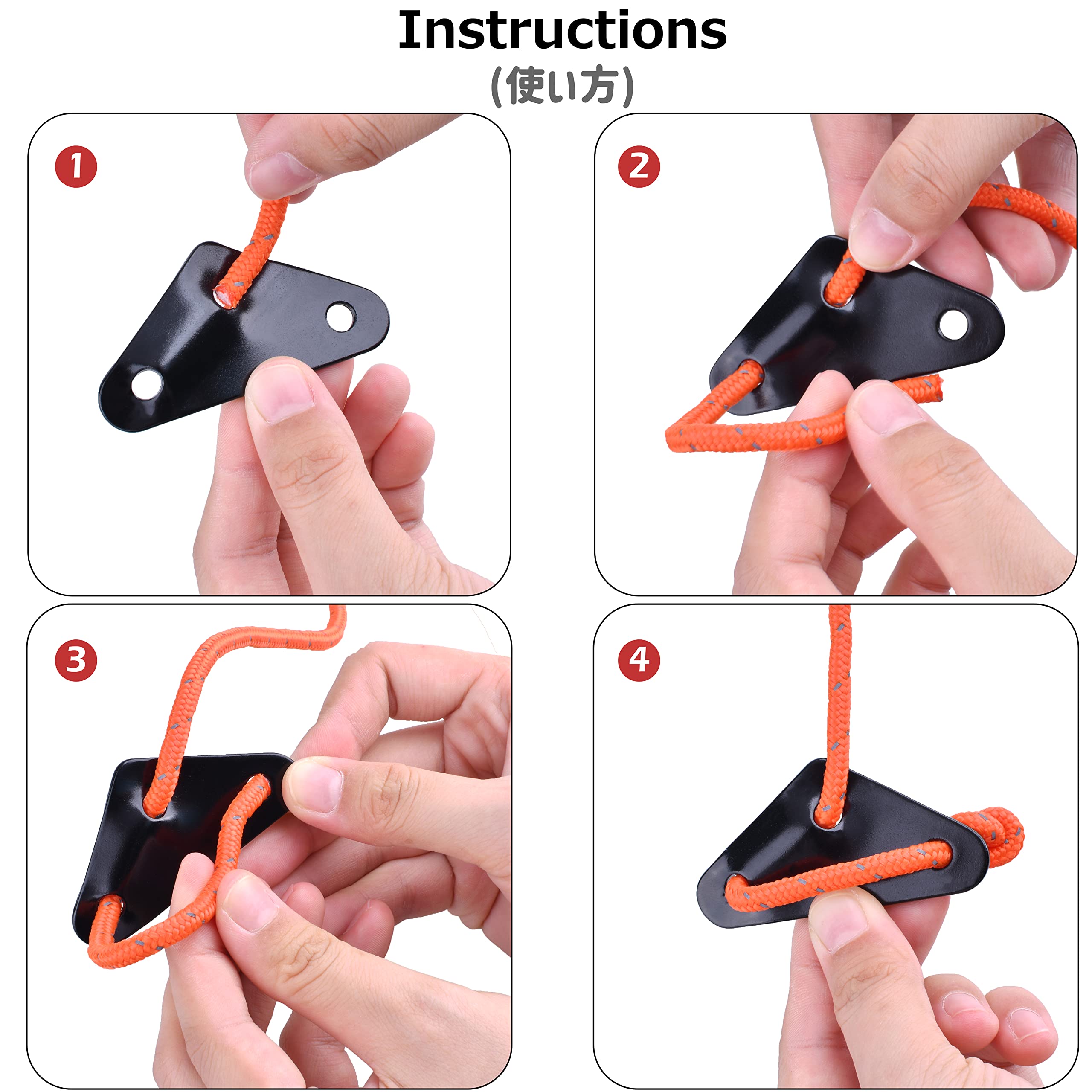 Instructions
(使い方)

1

2

3

4