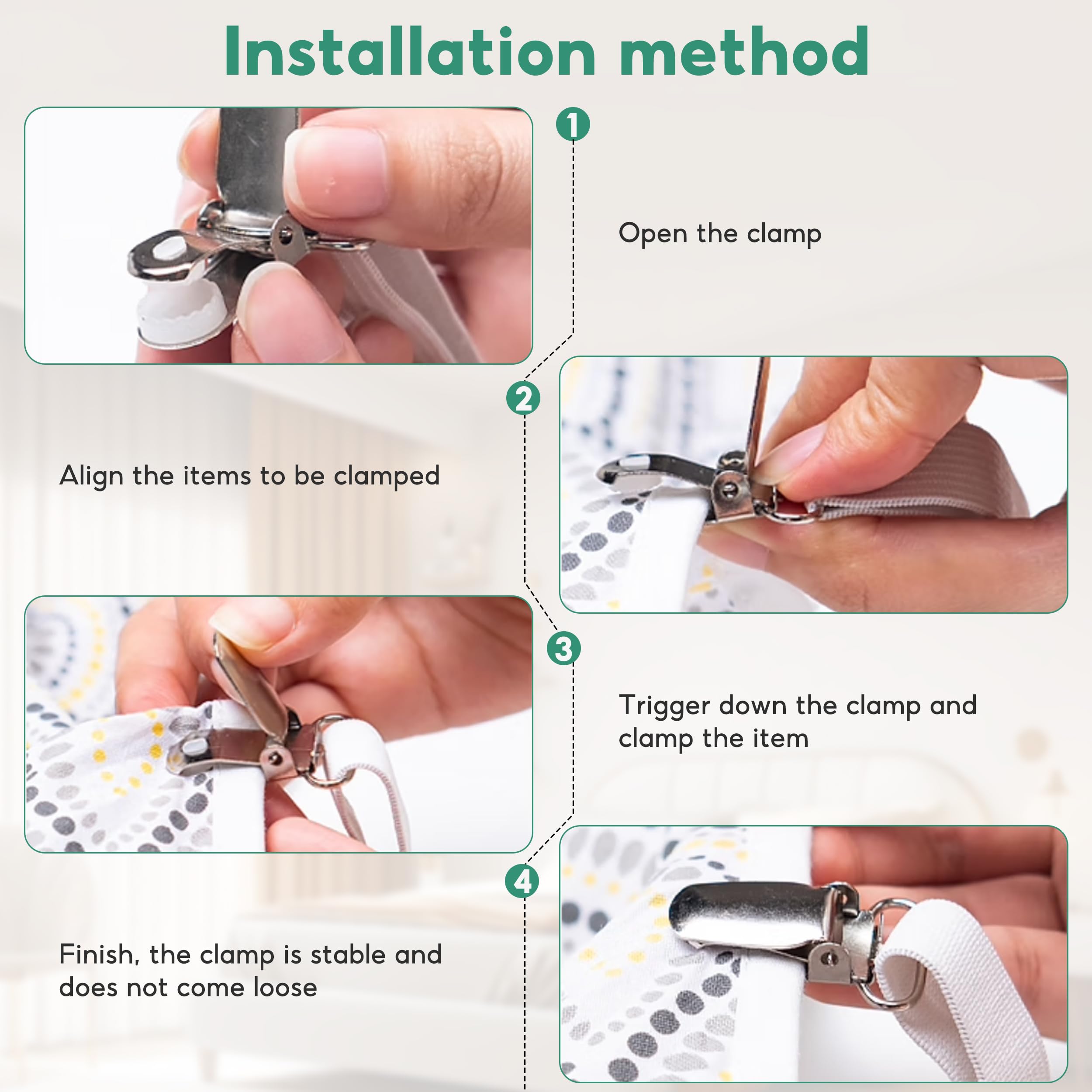 Installation method

1

Open the clamp

2

Align the items to be clamped

3

Trigger down the clamp and clamp the item

4

Finish, the clamp is stable and does not come loose