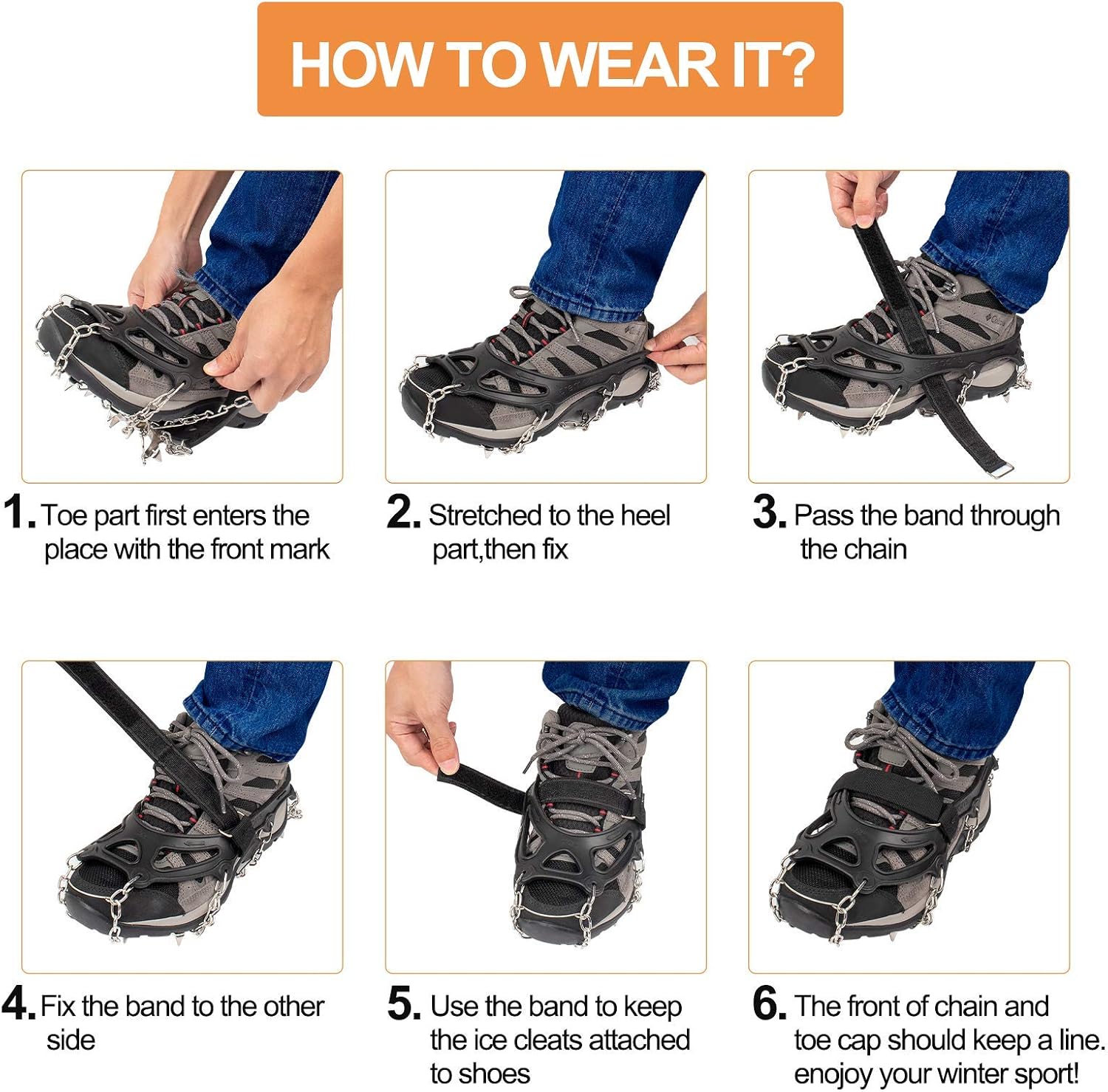 HOW TO WEAR IT?

1. Toe part first enters the place with the front mark

2. Stretched to the heel part,then fix

3. Pass the band through the chain

4. Fix the band to the other side

5. Use the band to keep the ice cleats attached to shoes

6. The front of chain and toe cap should keep a line. enojoy your winter sport!