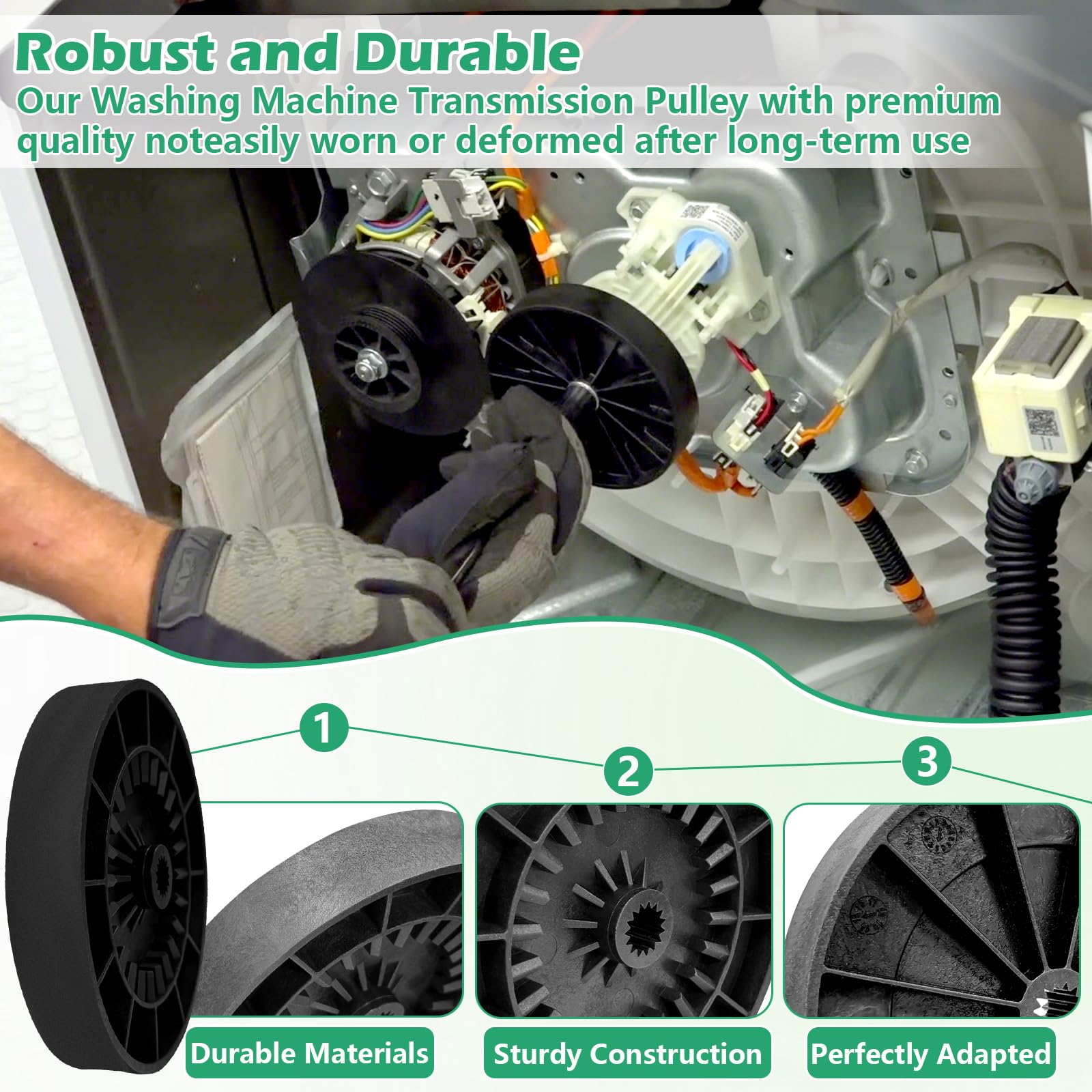 Robust and Durable
Our Washing Machine Transmission Pulley with premium quality noteasily worn or deformed after long-term use

1

2

3

Durable Materials

Sturdy Construction

Perfectly Adapted