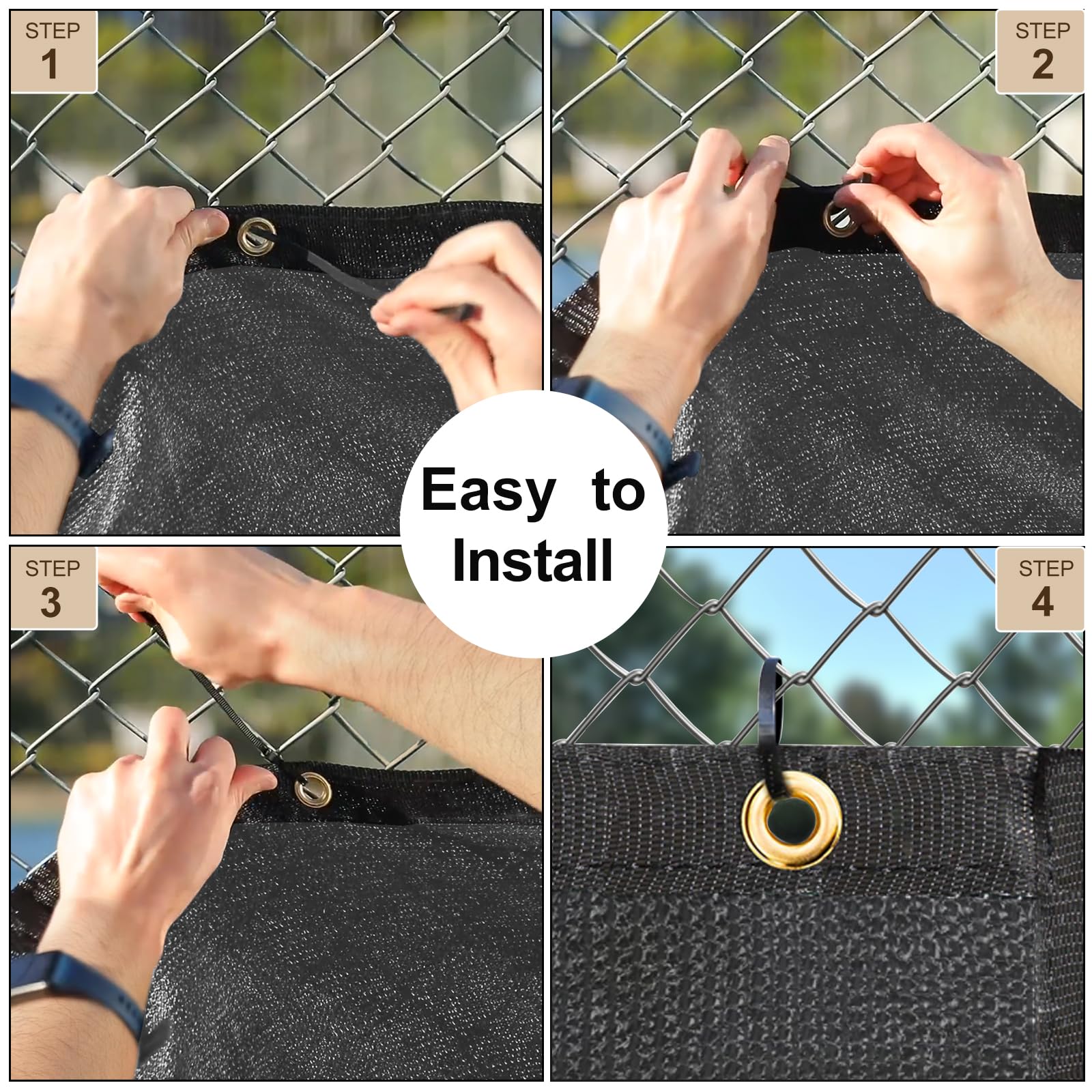 STEP 1

STEP 2

Easy to Install

STEP 3

STEP 4