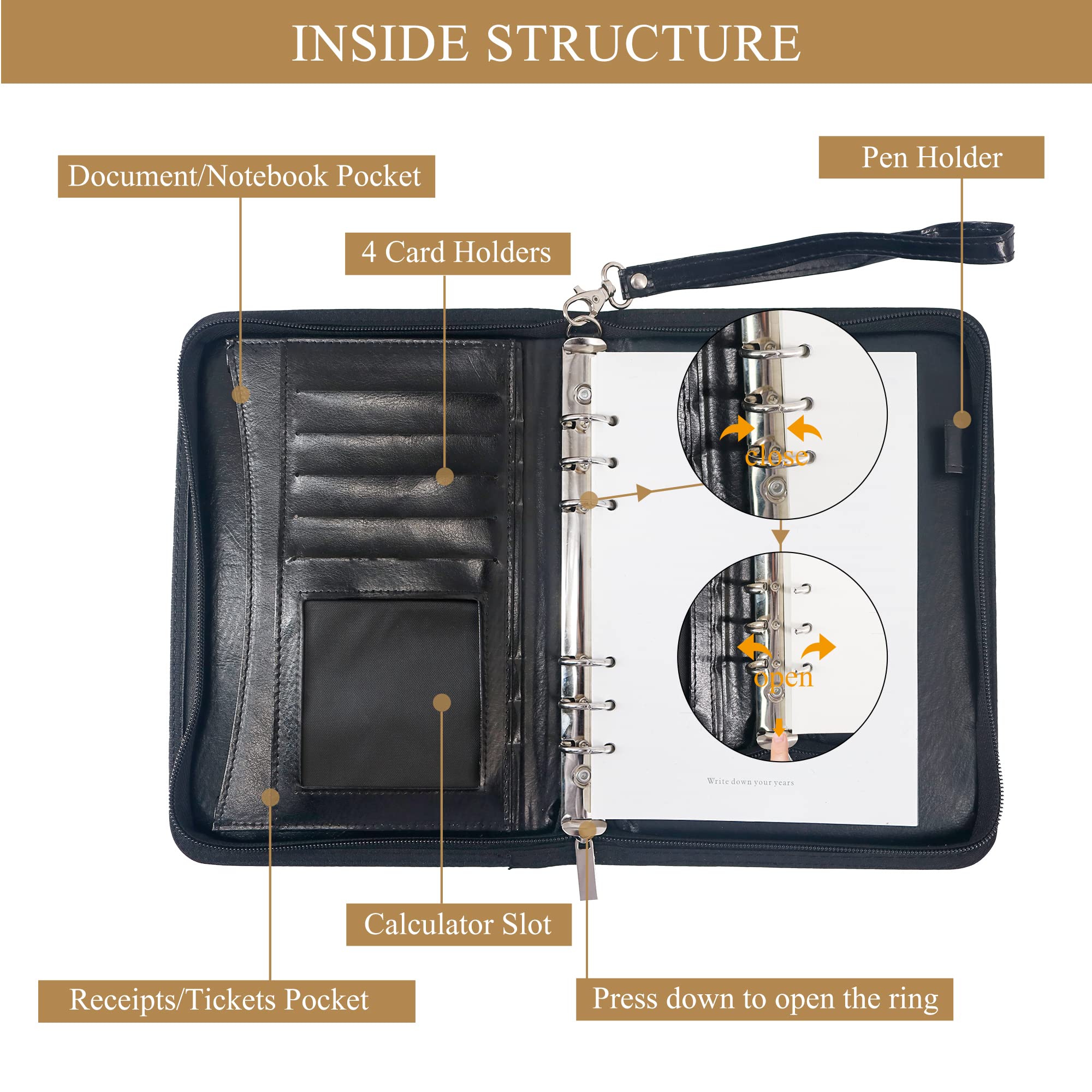 INSIDE STRUCTURE

Document/Notebook Pocket

Pen Holder

4 Card Holders

close

open

Write down your years

Calculator Slot

Receipts/Tickets Pocket

Press down to open the ring