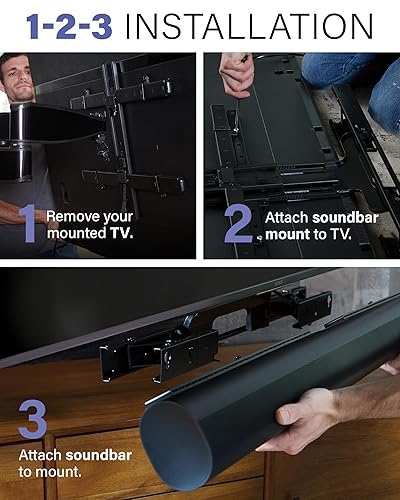 1-2-3 INSTALLATION

1 Remove your mounted TV.

2 Attach soundbar mount to TV.

3 Attach soundbar to mount.