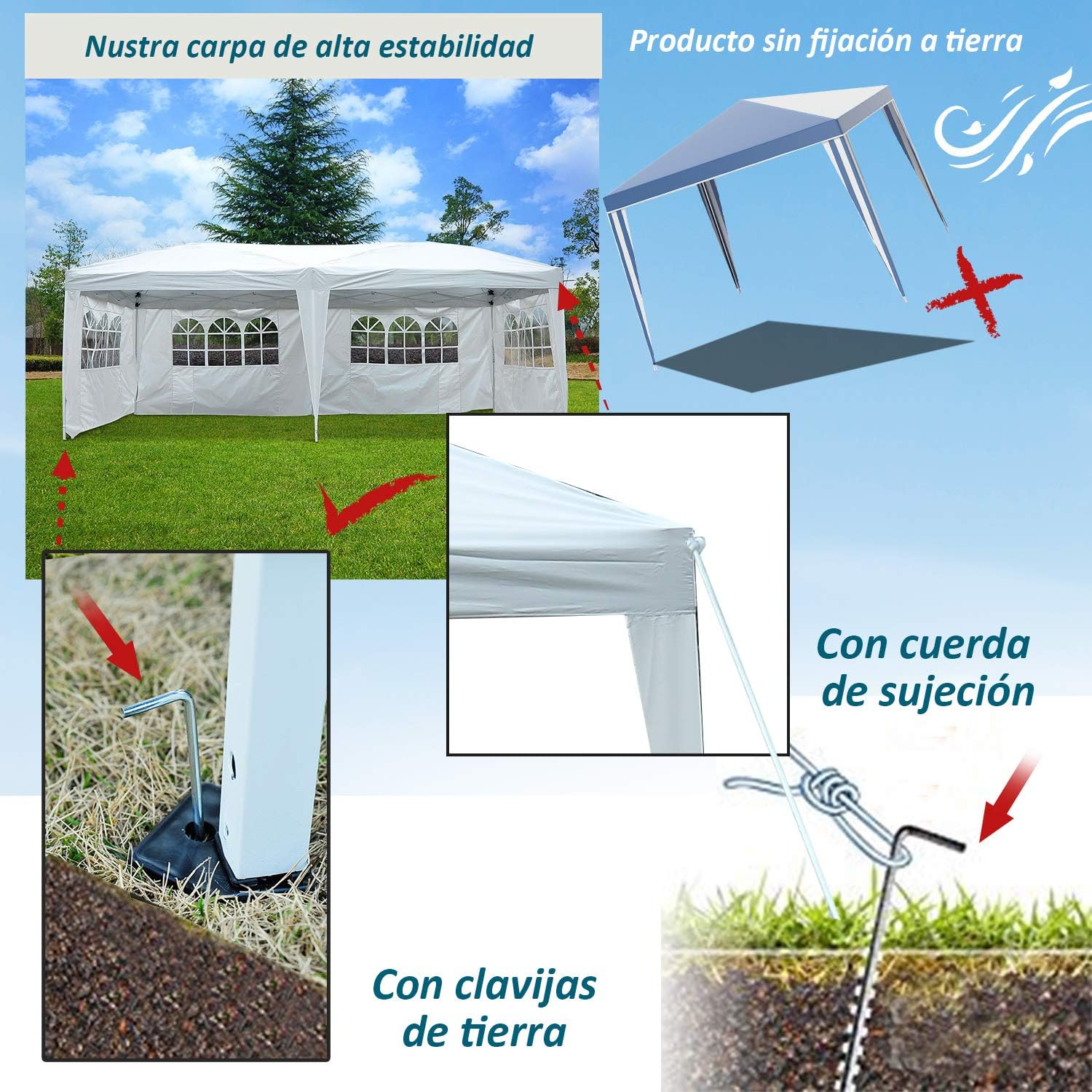 Nustra carpa de alta estabilidad

Producto sin fijación a tierra

Con cuerda de sujeción

Con clavijas de tierra