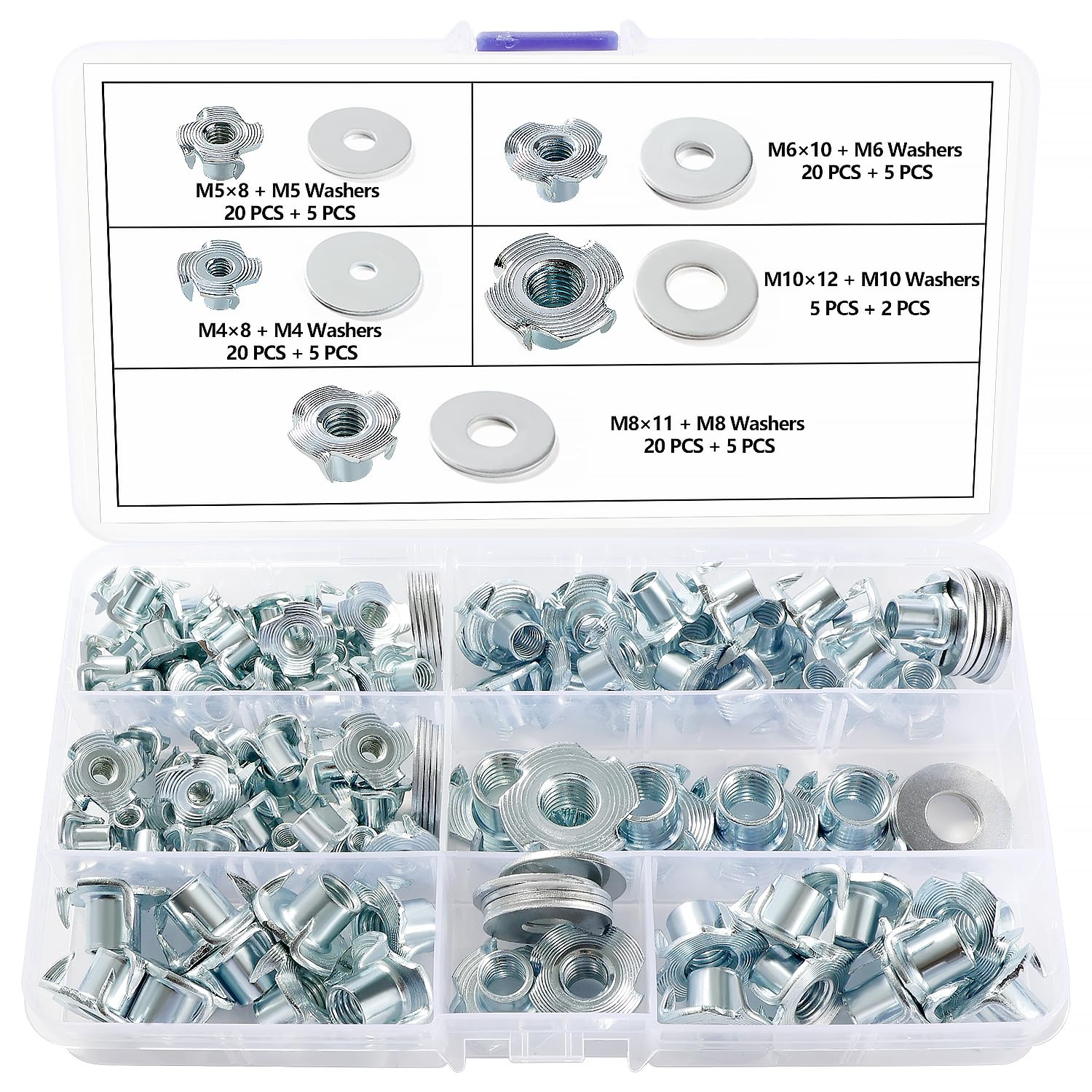 M5×8 + M5 Washers
20 PCS + 5 PCS

M6×10 + M6 Washers
20 PCS + 5 PCS

M4×8 + M4 Washers
20 PCS + 5 PCS

M10×12 + M10 Washers
5 PCS + 2 PCS

M8×11 + M8 Washers
20 PCS + 5 PCS