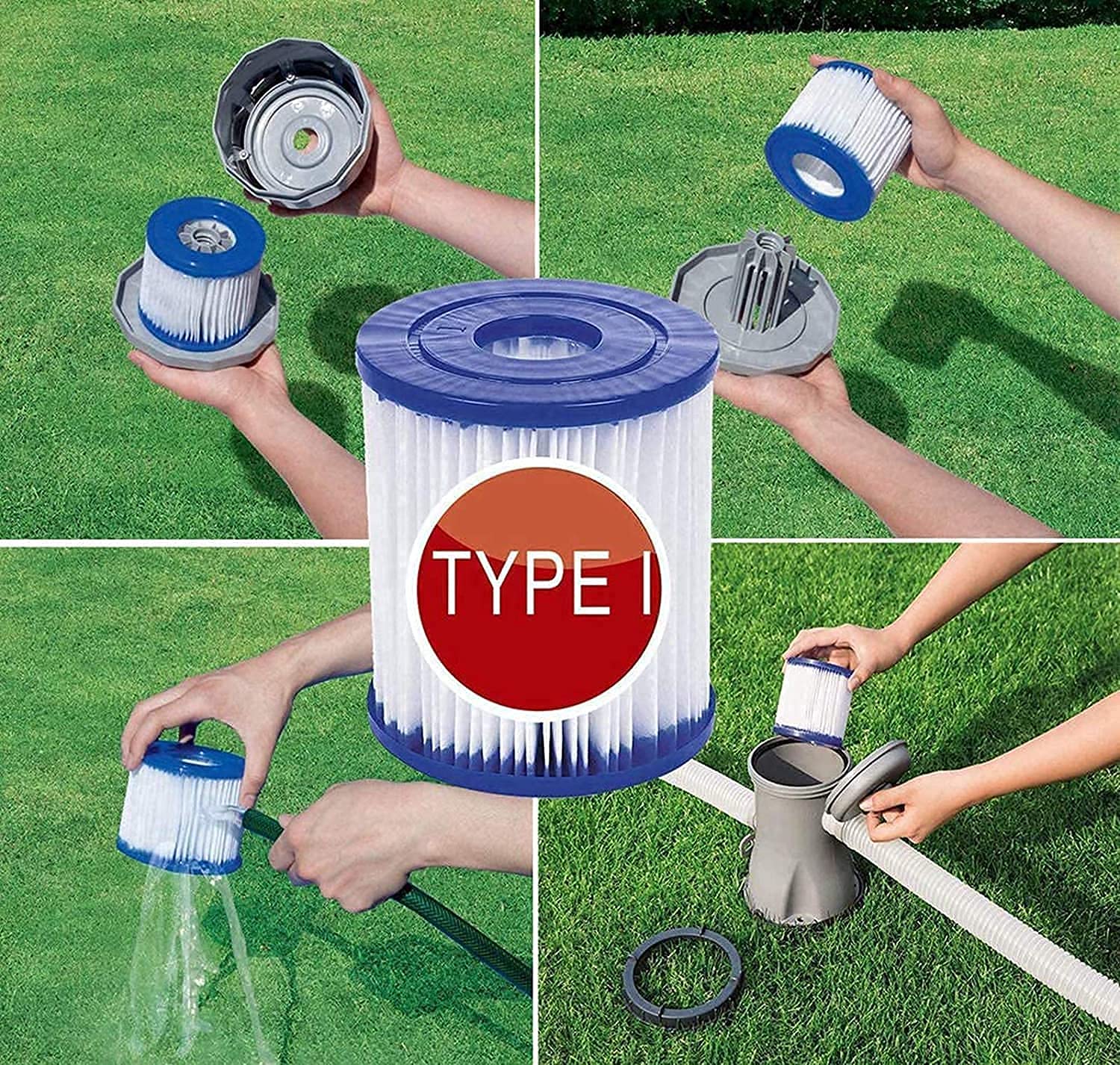 TYPE I