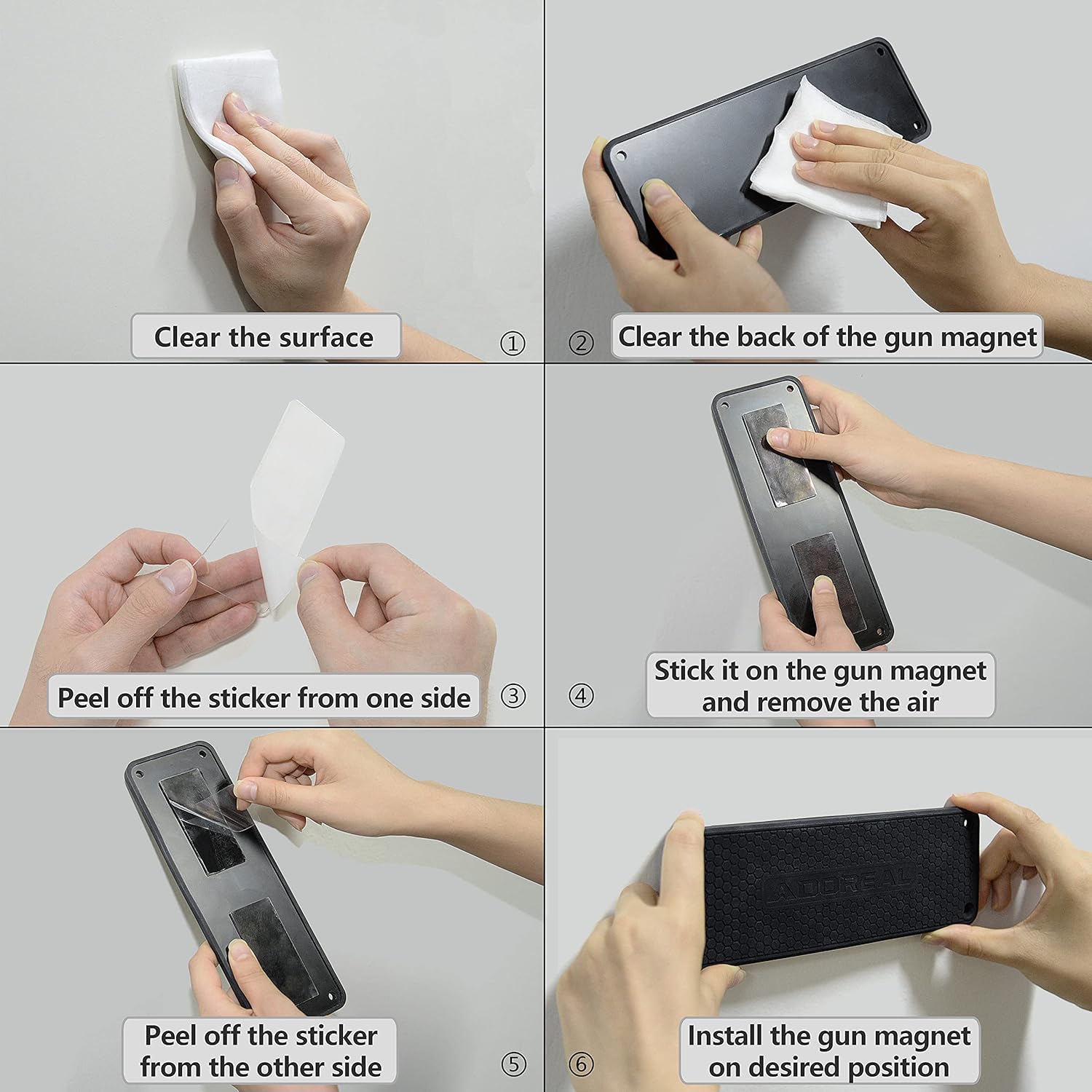 Clear the surface ①

② Clear the back of the gun magnet

Peel off the sticker from one side ③

④ Stick it on the gun magnet and remove the air

Peel off the sticker from the other side ⑤

ADOREAL

⑥ Install the gun magnet on desired position