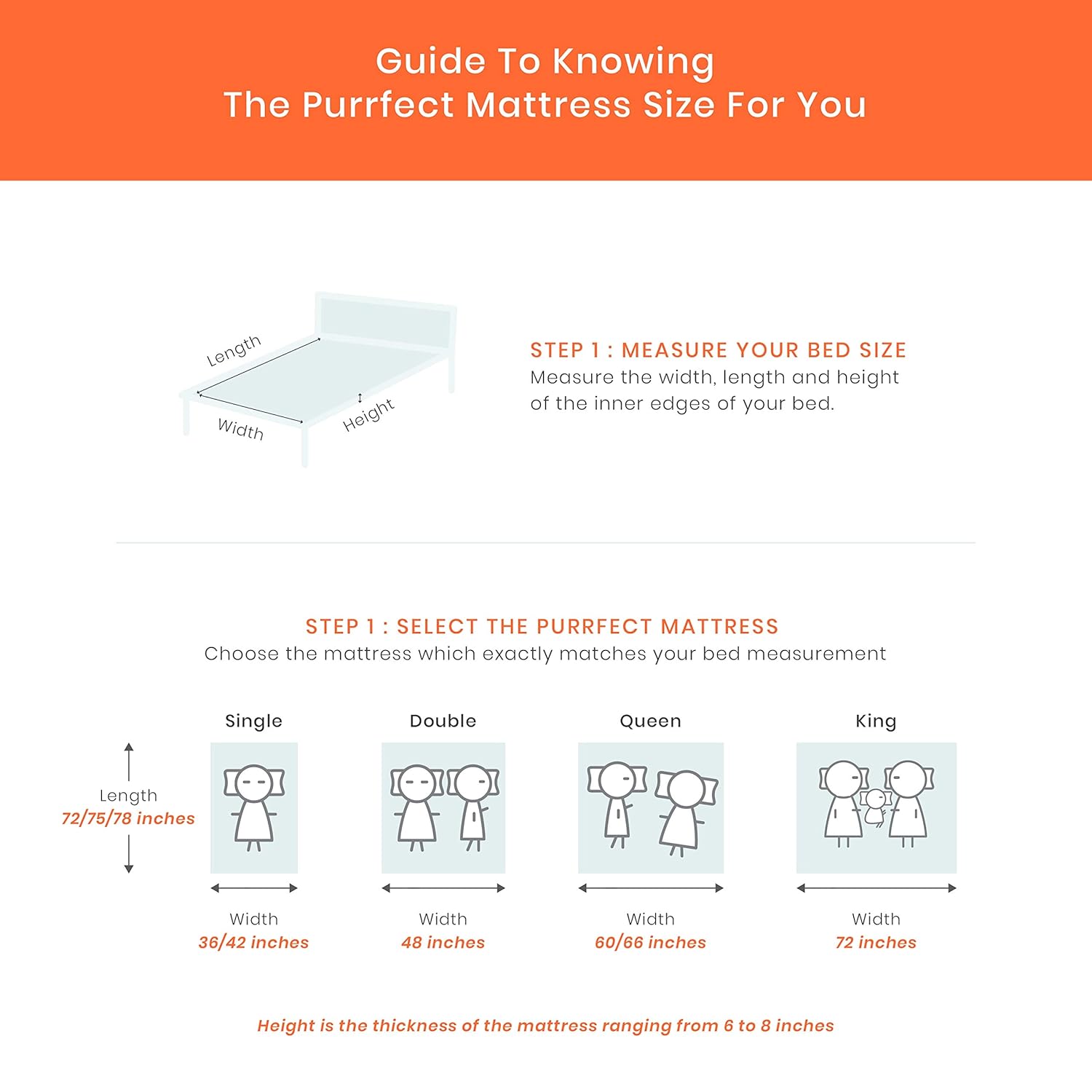 Guide To Knowing
The Purrfect Mattress Size For You

Length
Width
Height

STEP 1 : MEASURE YOUR BED SIZE
Measure the width, length and height of the inner edges of your bed.

STEP 1 : SELECT THE PURRFECT MATTRESS
Choose the mattress which exactly matches your bed measurement

Length
72/75/78 inches

Single
Width
36/42 inches

Double
Width
48 inches

Queen
Width
60/66 inches

King
Width
72 inches

Height is the thickness of the mattress ranging from 6 to 8 inches