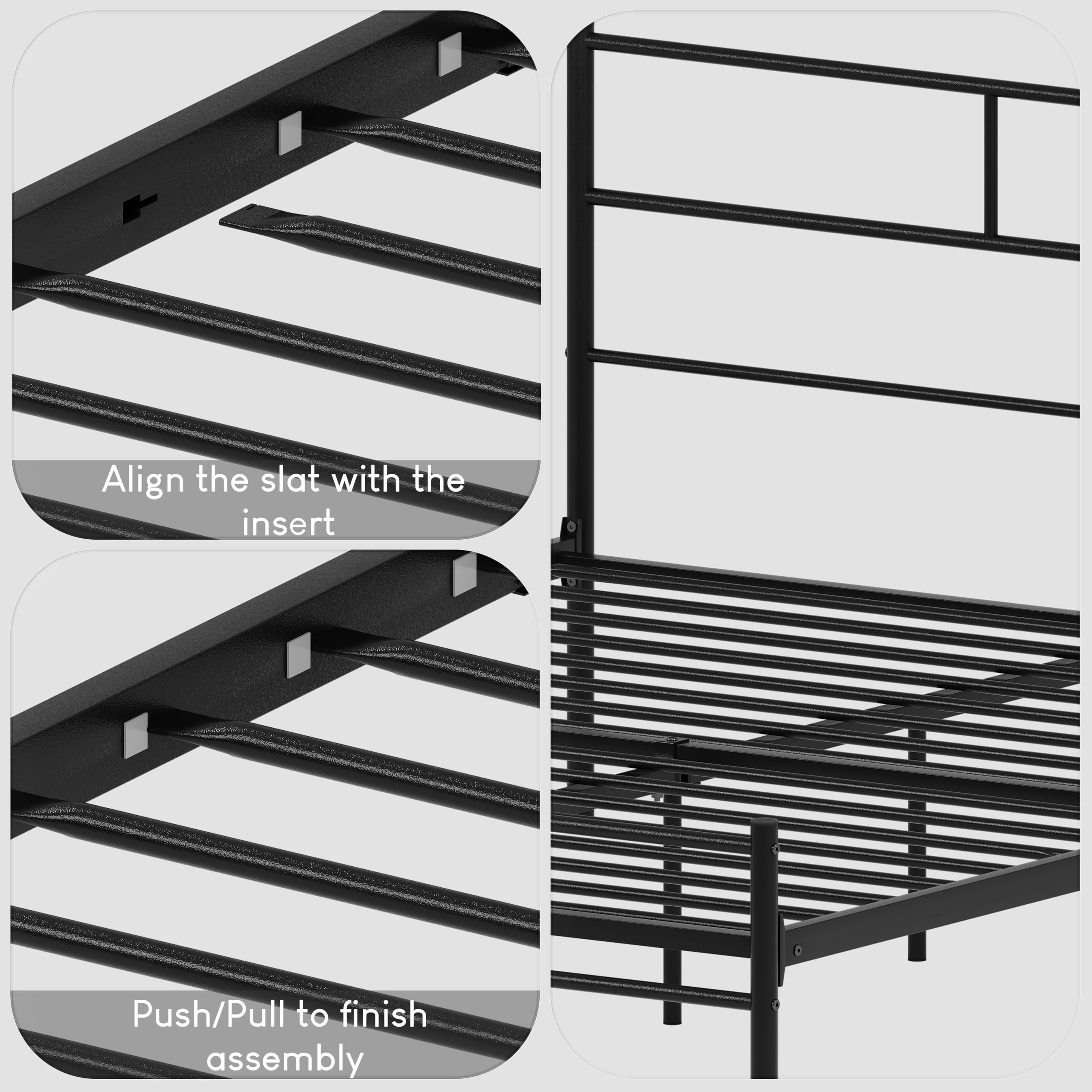 Align the slat with the insert

Push/Pull to finish assembly