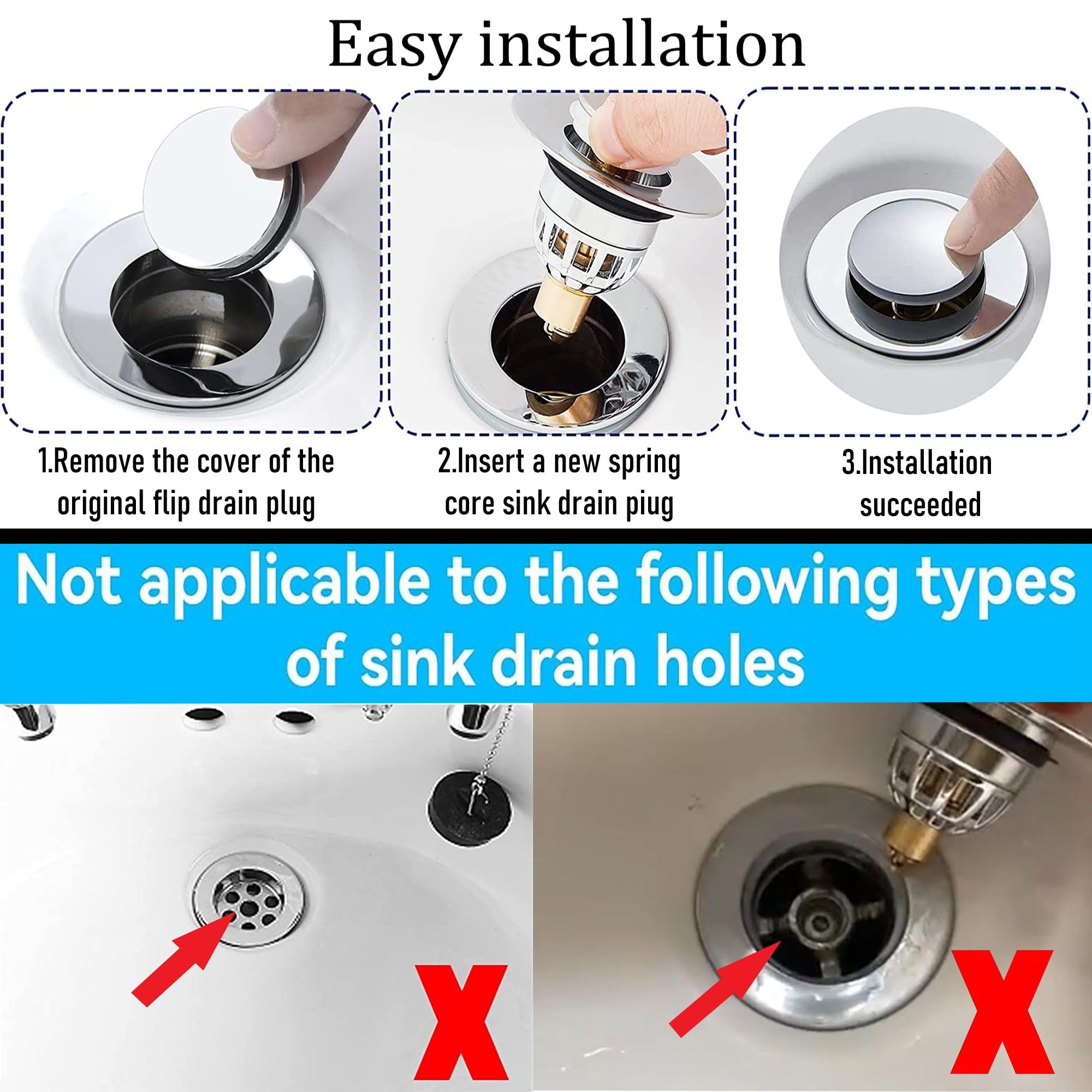 Easy installation

1.Remove the cover of the original flip drain plug

2.Insert a new spring core sink drain piug

3.Installation succeeded

Not applicable to the following types of sink drain holes

X

X