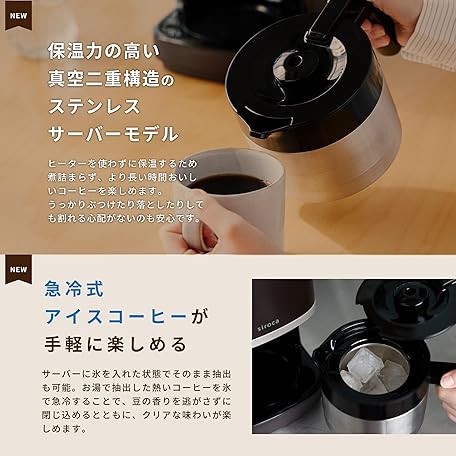 NEW

保温力の高い
真空二重構造の
ステンレス
サーバーモデル

ヒーターを使わずに保温するため煮詰まらず、より長い時間おいしいコーヒーを楽しめます。
うっかりぶつけたり落としたりしても割れる心配がないのも安心です。

NEW

急冷式
アイスコーヒーが
手軽に楽しめる

サーバーに氷を入れた状態でそのまま抽出も可能。お湯で抽出した熱いコーヒーを氷で急冷することで、豆の香りを逃がさずに閉じ込めるとともに、クリアな味わいが楽しめます。

siroca