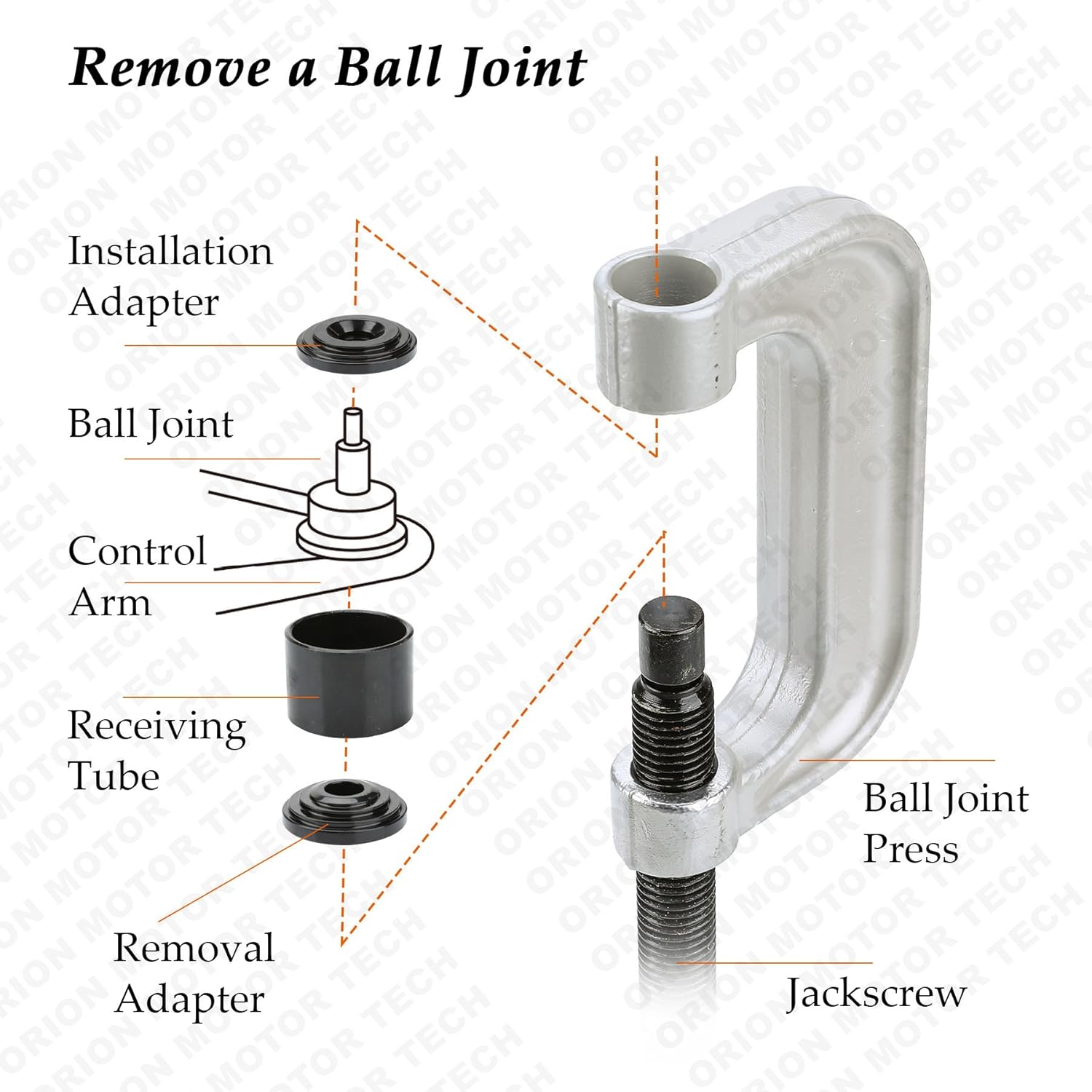 Remove a Ball Joint

Installation Adapter

Ball Joint

Control Arm

Receiving Tube

Removal Adapter

Ball Joint Press

Jackscrew

ORION MOTOR TECH