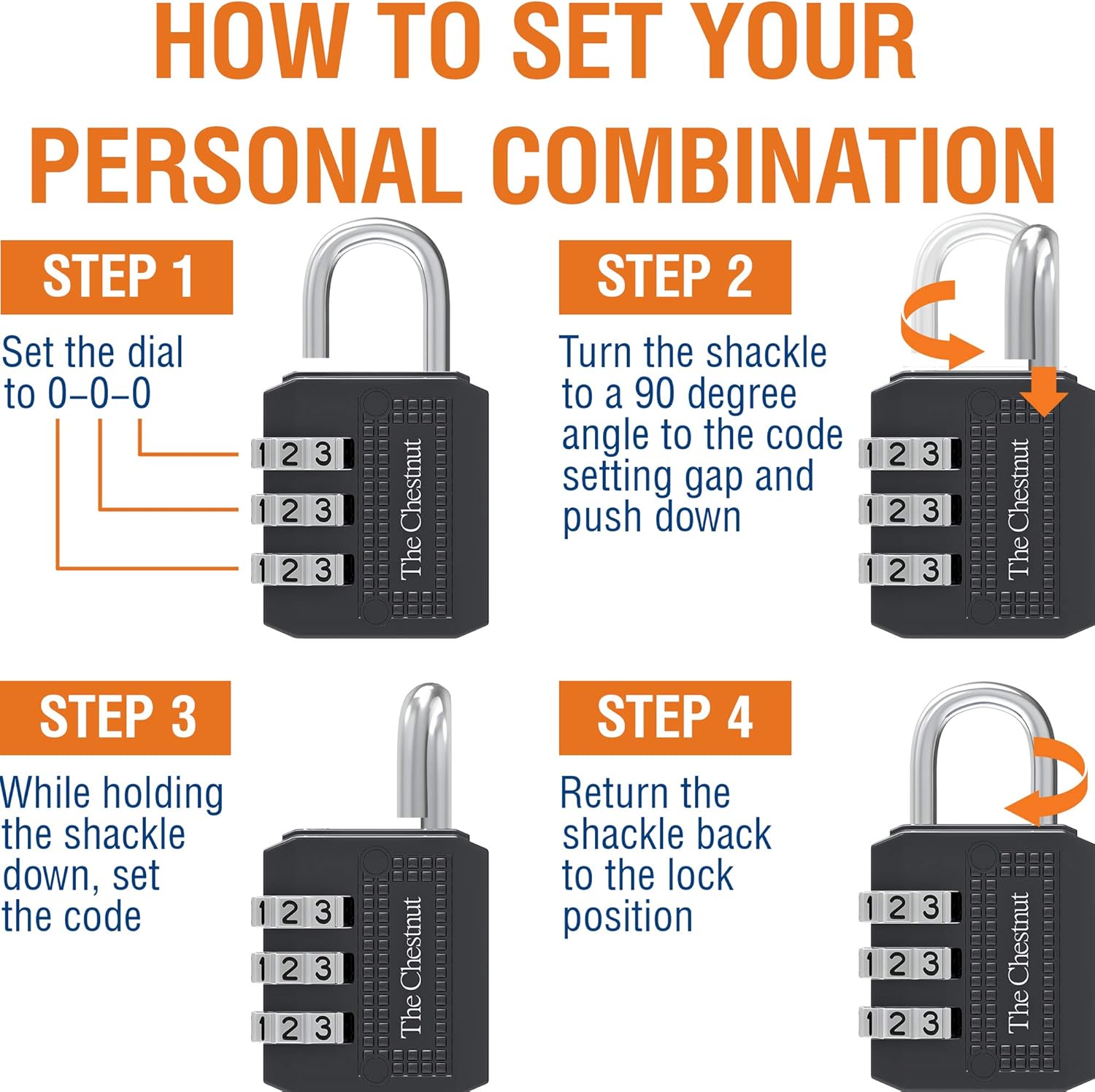 HOW TO SET YOUR PERSONAL COMBINATION

STEP 1

Set the dial to 0–0–0

1 2 3
1 2 3
1 2 3
The Chestnut

STEP 2

Turn the shackle to a 90 degree angle to the code setting gap and push down

1 2 3
1 2 3
1 2 3
The Chestnut

STEP 3

While holding the shackle down, set the code

1 2 3
1 2 3
1 2 3
The Chestnut

STEP 4

Return the shackle back to the lock position

1 2 3
1 2 3
1 2 3
The Chestnut