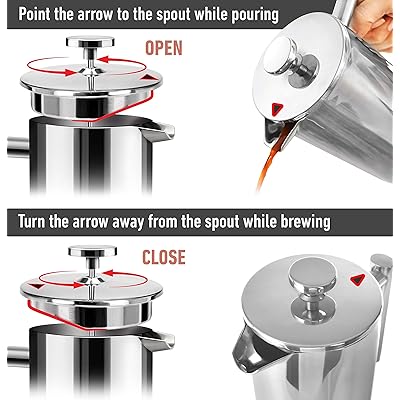 Point the arrow to the spout while pouring

OPEN

Turn the arrow away from the spout while brewing

CLOSE