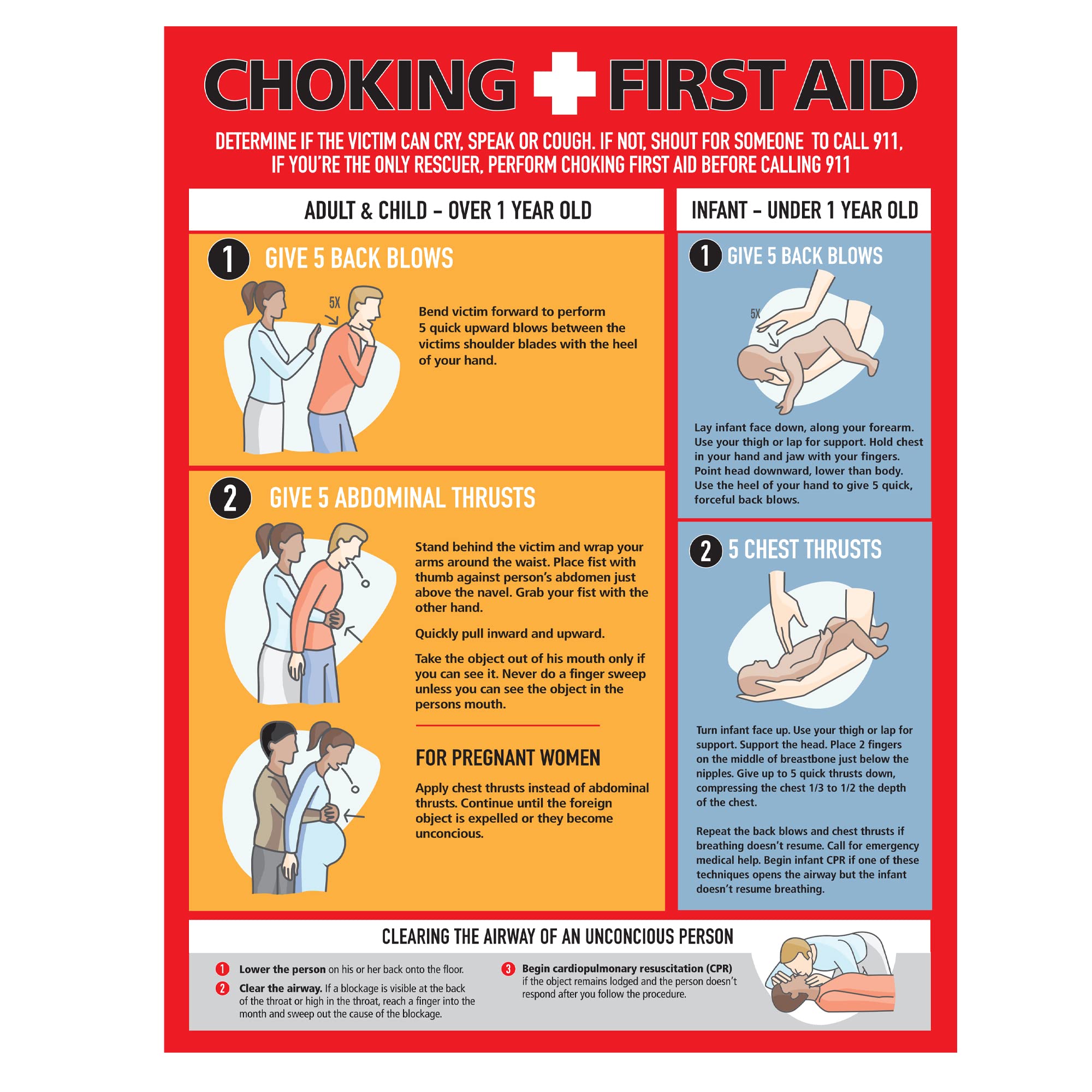 CHOKING FIRST AID

DETERMINE IF THE VICTIM CAN CRY, SPEAK OR COUGH. IF NOT, SHOUT FOR SOMEONE TO CALL 911, IF YOU'RE THE ONLY RESCUER, PERFORM CHOKING FIRST AID BEFORE CALLING 911

ADULT & CHILD – OVER 1 YEAR OLD

1 GIVE 5 BACK BLOWS

5X

Bend victim forward to perform 5 quick upward blows between the victims shoulder blades with the heel of your hand.

2 GIVE 5 ABDOMINAL THRUSTS

Stand behind the victim and wrap your arms around the waist. Place fist with thumb against person's abdomen just above the navel. Grab your fist with the other hand.

Quickly pull inward and upward.

Take the object out of his mouth only if you can see it. Never do a finger sweep unless you can see the object in the persons mouth.

FOR PREGNANT WOMEN

Apply chest thrusts instead of abdominal thrusts. Continue until the foreign object is expelled or they become unconcious.

INFANT – UNDER 1 YEAR OLD

1 GIVE 5 BACK BLOWS

5X

Lay infant face down, along your forearm. Use your thigh or lap for support. Hold chest in your hand and jaw with your fingers. Point head downward, lower than body. Use the heel of your hand to give 5 quick, forceful back blows.

2 5 CHEST THRUSTS

Turn infant face up. Use your thigh or lap for support. Support the head. Place 2 fingers on the middle of breastbone just below the nipples. Give up to 5 quick thrusts down, compressing the chest 1/3 to 1/2 the depth of the chest.

Repeat the back blows and chest thrusts if breathing doesn't resume. Call for emergency medical help. Begin infant CPR if one of these techniques opens the airway but the infant doesn't resume breathing.

CLEARING THE AIRWAY OF AN UNCONCIOUS PERSON

1 Lower the person on his or her back onto the floor.

2 Clear the airway. If a blockage is visible at the back of the throat or high in the throat, reach a finger into the month and sweep out the cause of the blockage.

3 Begin cardiopulmonary resuscitation (CPR) if the object remains lodged and the person doesn't respond after you follow the procedure.