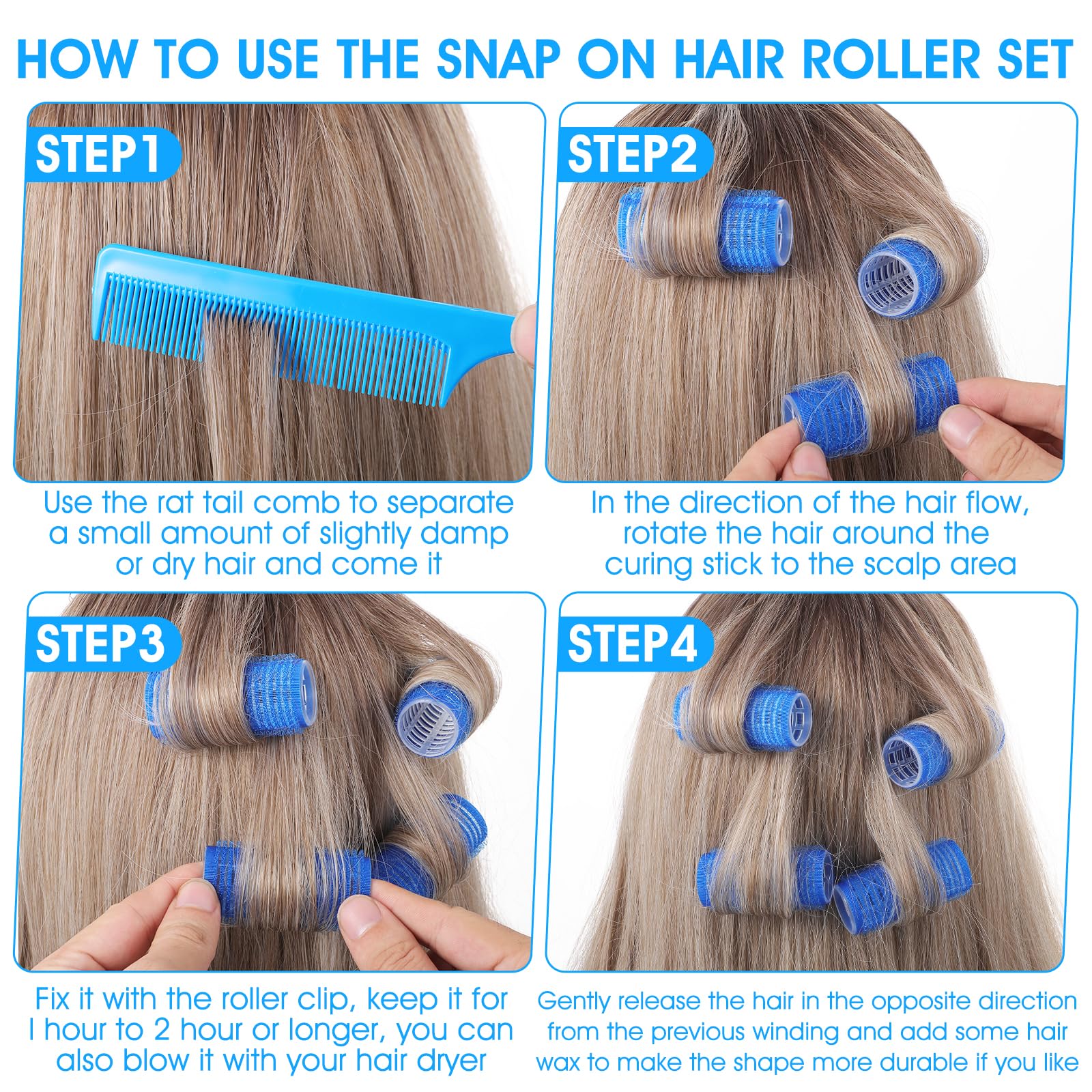 HOW TO USE THE SNAP ON HAIR ROLLER SET

STEP1

Use the rat tail comb to separate a small amount of slightly damp or dry hair and come it

STEP2

In the direction of the hair flow, rotate the hair around the curing stick to the scalp area

STEP3

Fix it with the roller clip, keep it for 1 hour to 2 hour or longer, you can also blow it with your hair dryer

STEP4

Gently release the hair in the opposite direction from the previous winding and add some hair wax to make the shape more durable if you like