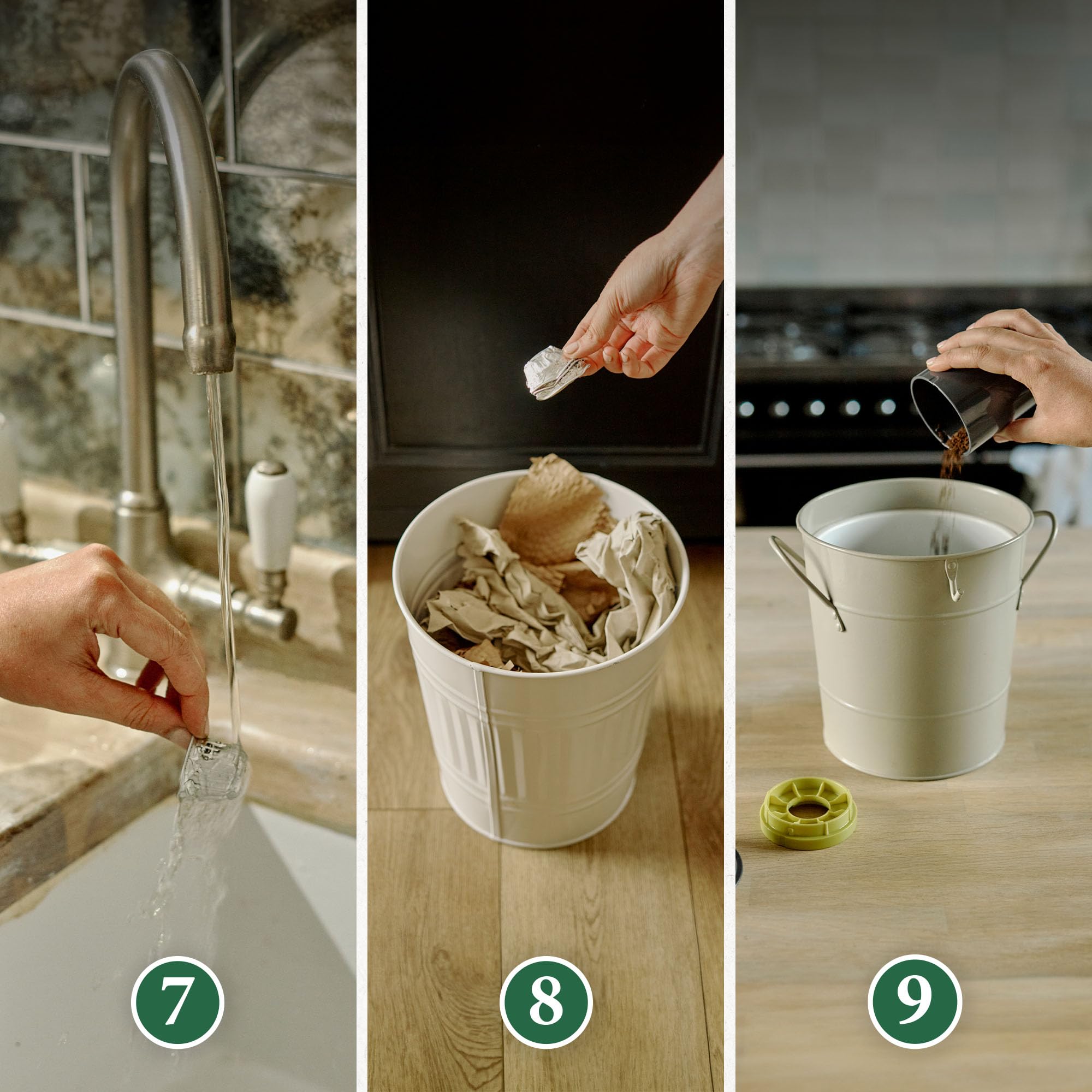 7

8

9