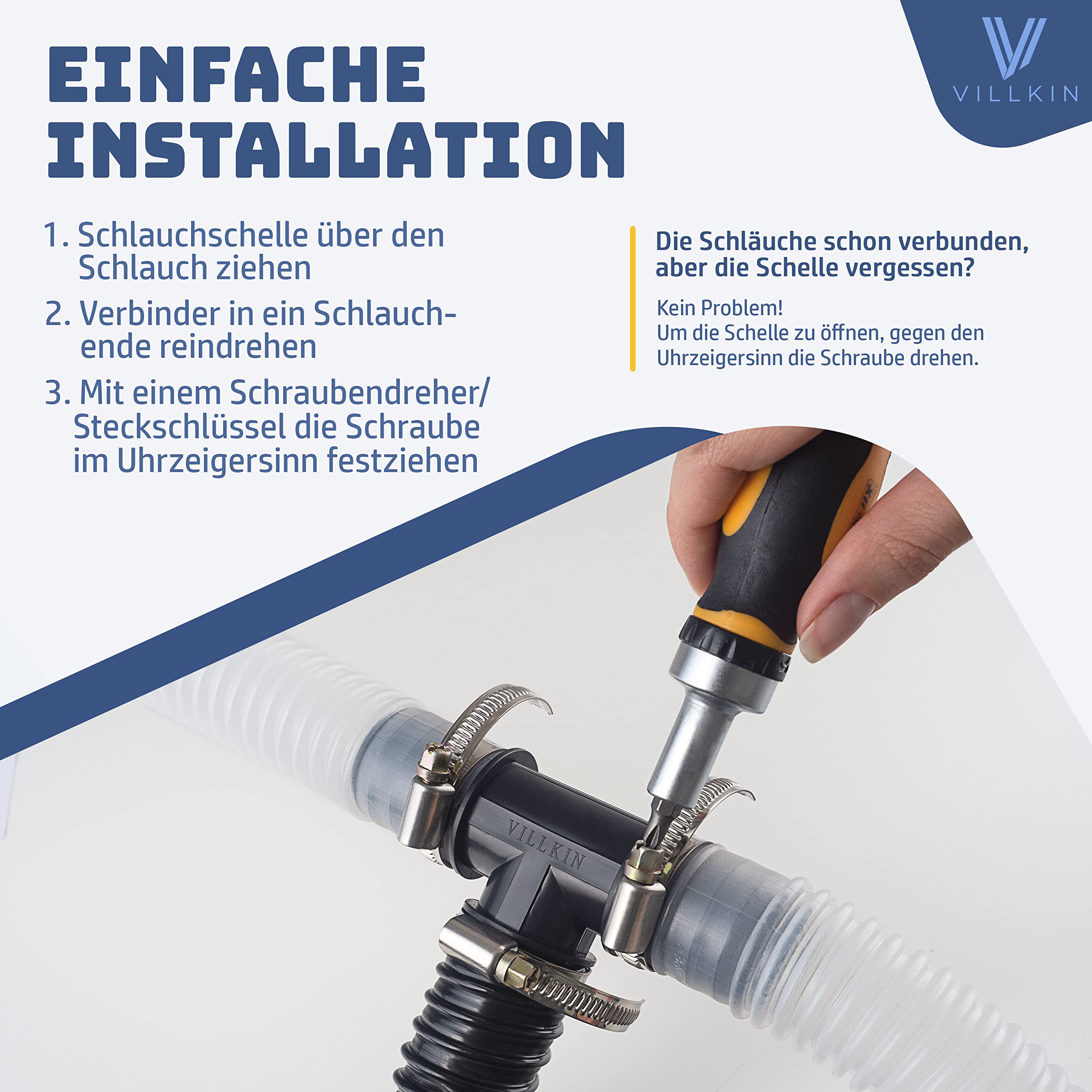 VILLKIN

EINFACHE INSTALLATION

1. Schlauchschelle über den Schlauch ziehen
2. Verbinder in ein Schlauchende reindrehen
3. Mit einem Schraubendreher/ Steckschlüssel die Schraube im Uhrzeigersinn festziehen

Die Schläuche schon verbunden, aber die Schelle vergessen?

Kein Problem!
Um die Schelle zu öffnen, gegen den Uhrzeigersinn die Schraube drehen.

VILLKIN