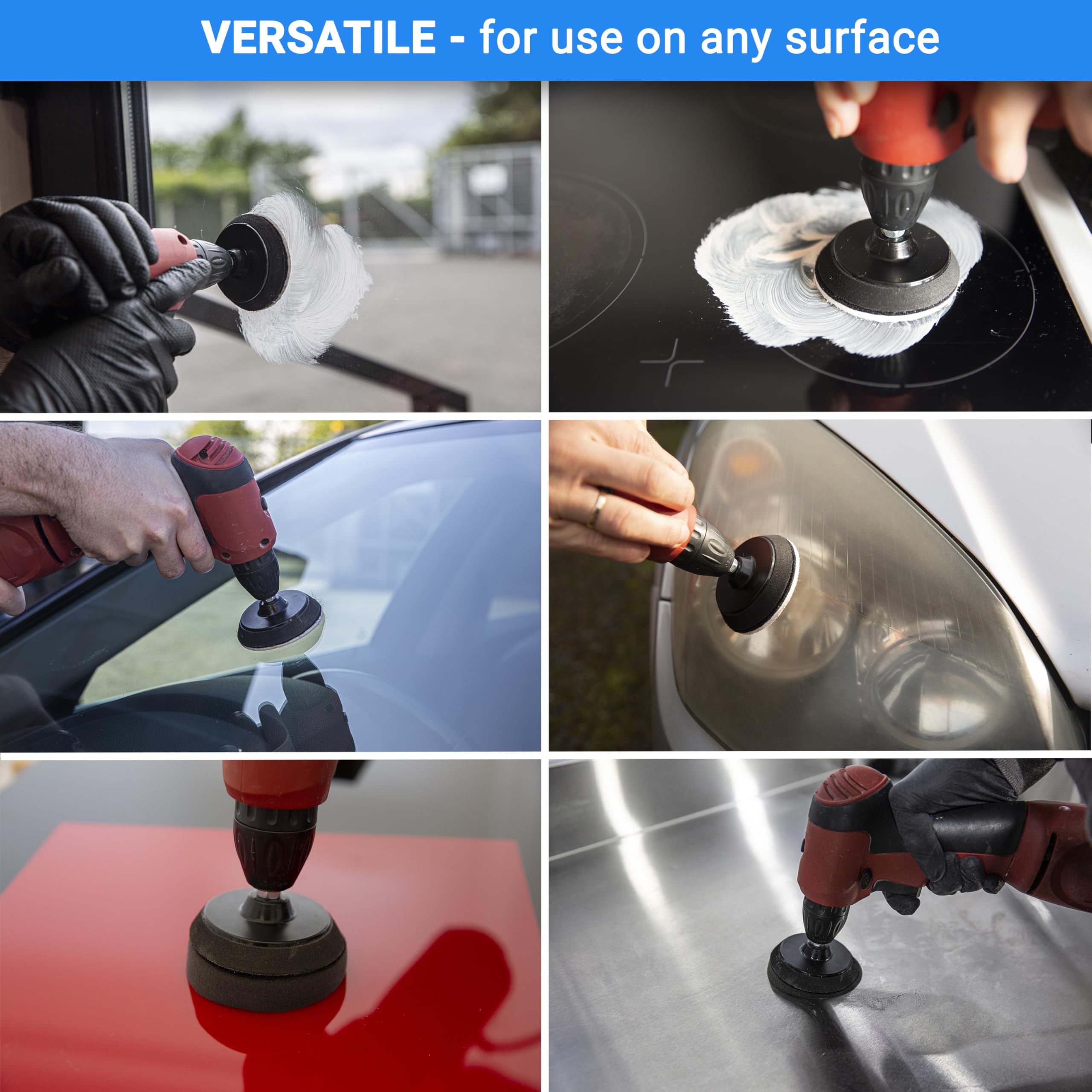 VERSATILE - for use on any surface