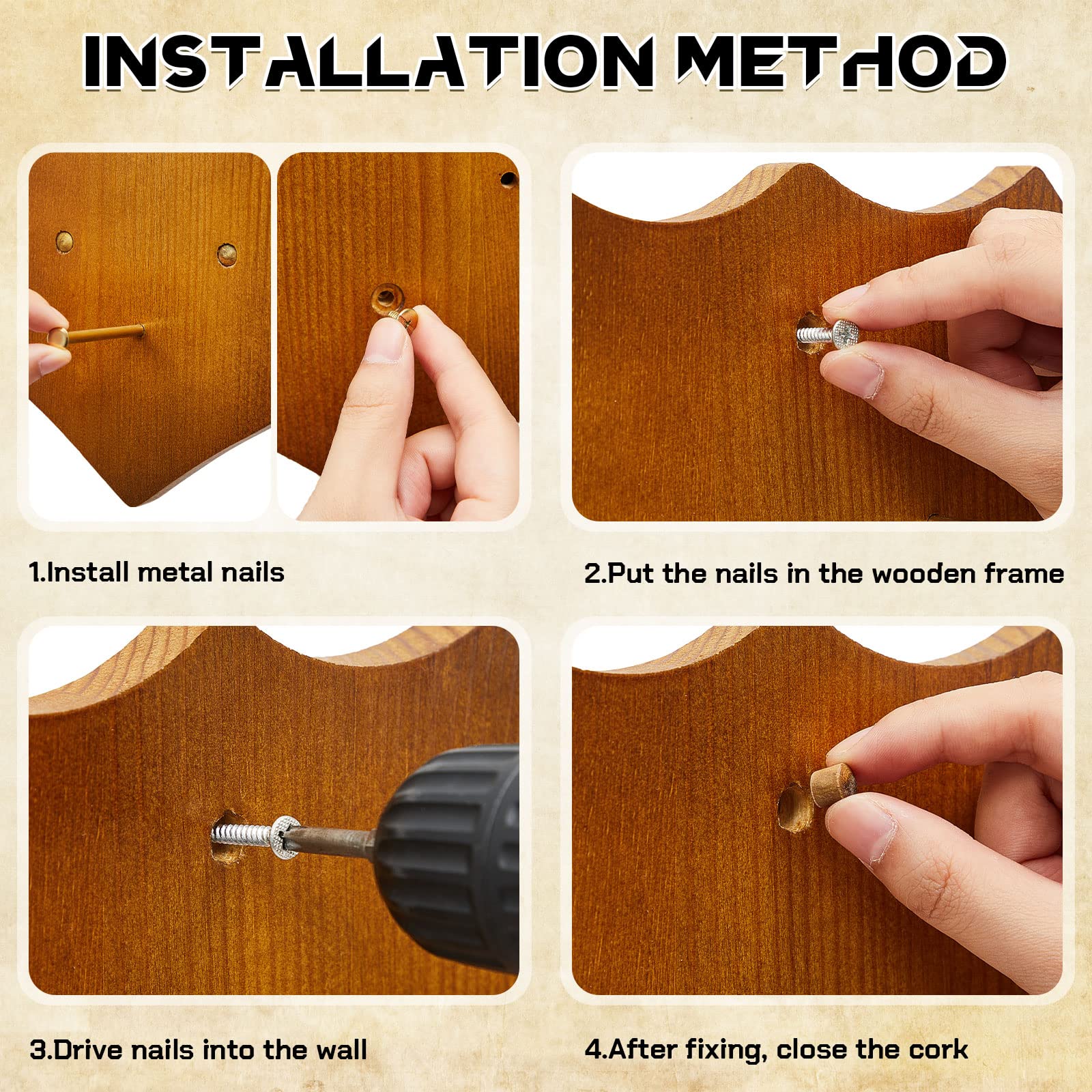 INSTALLATION METHOD

1.Install metal nails

2.Put the nails in the wooden frame

3.Drive nails into the wall

4.After fixing, close the cork