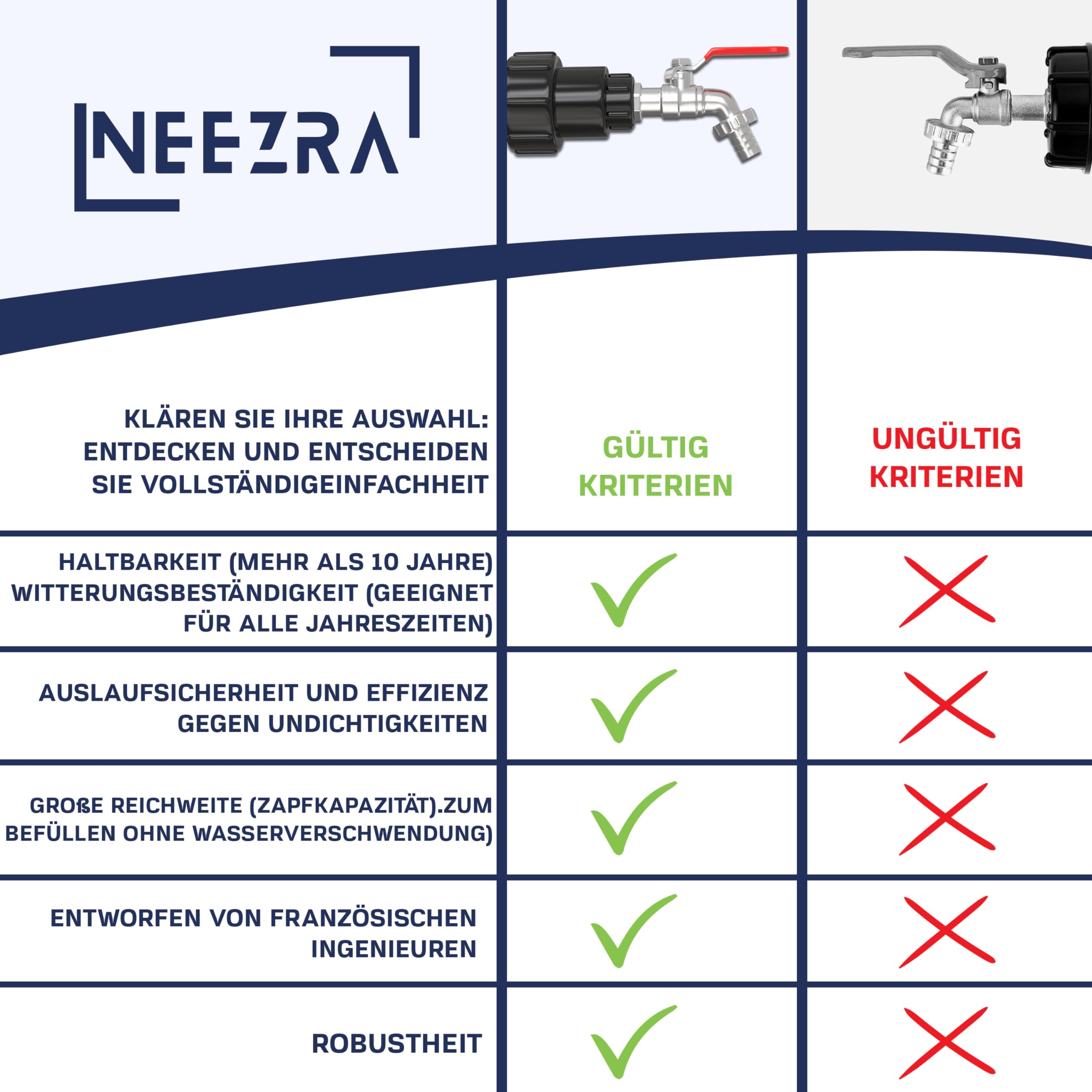 NEEZRA

| KLÄREN SIE IHRE AUSWAHL: ENTDECKEN UND ENTSCHEIDEN SIE VOLLSTÄNDIGEINFACHHEIT | GÜLTIG KRITERIEN | UNGÜLTIG KRITERIEN |
|---|---|---|
| HALTBARKEIT (MEHR ALS 10 JAHRE) WITTERUNGSBESTÄNDIGKEIT (GEEIGNET FÜR ALLE JAHRESZEITEN) | ✓ | ✗ |
| AUSLAUFSICHERHEIT UND EFFIZIENZ GEGEN UNDICHTIGKEITEN | ✓ | ✗ |
| GROßE REICHWEITE (ZAPFKAPAZITÄT).ZUM BEFÜLLEN OHNE WASSERVERSCHWENDUNG) | ✓ | ✗ |
| ENTWORFEN VON FRANZÖSISCHEN INGENIEUREN | ✓ | ✗ |
| ROBUSTHEIT | ✓ | ✗ |