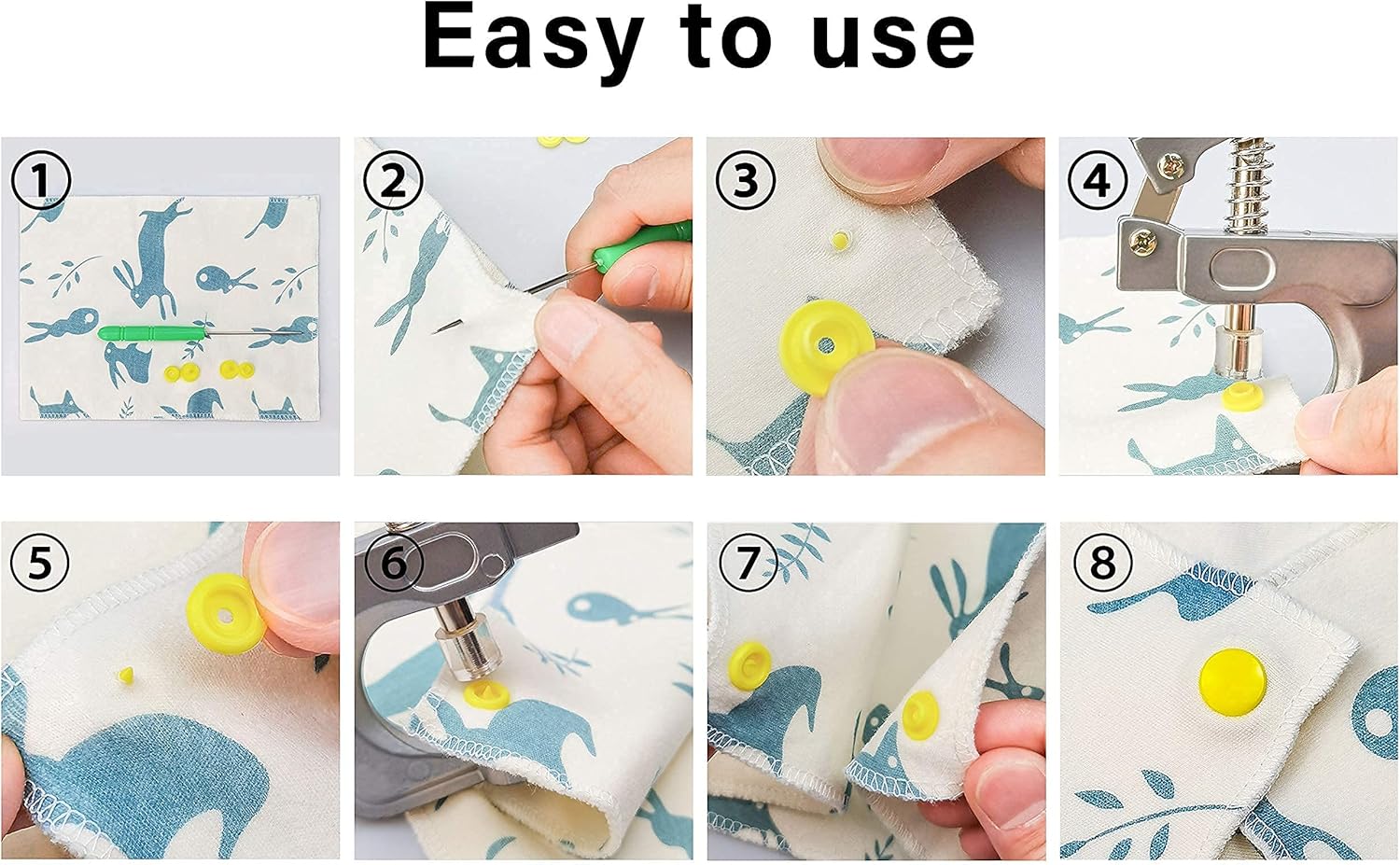 Easy to use

①

②

③

④

⑤

⑥

⑦

⑧