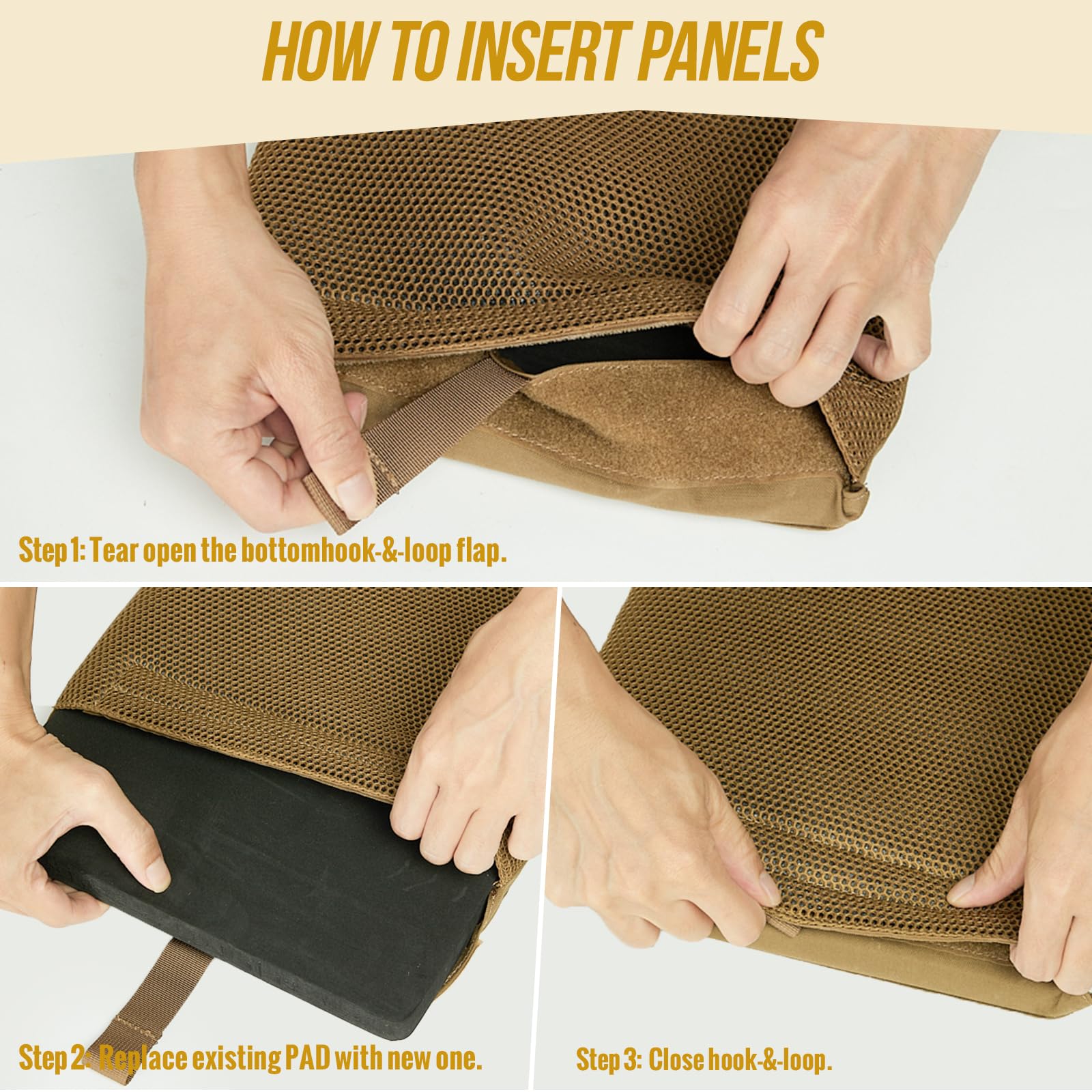 HOW TO INSERT PANELS

Step 1: Tear open the bottomhook-&-loop flap.

Step 2: Replace existing PAD with new one.

Step 3: Close hook-&-loop.