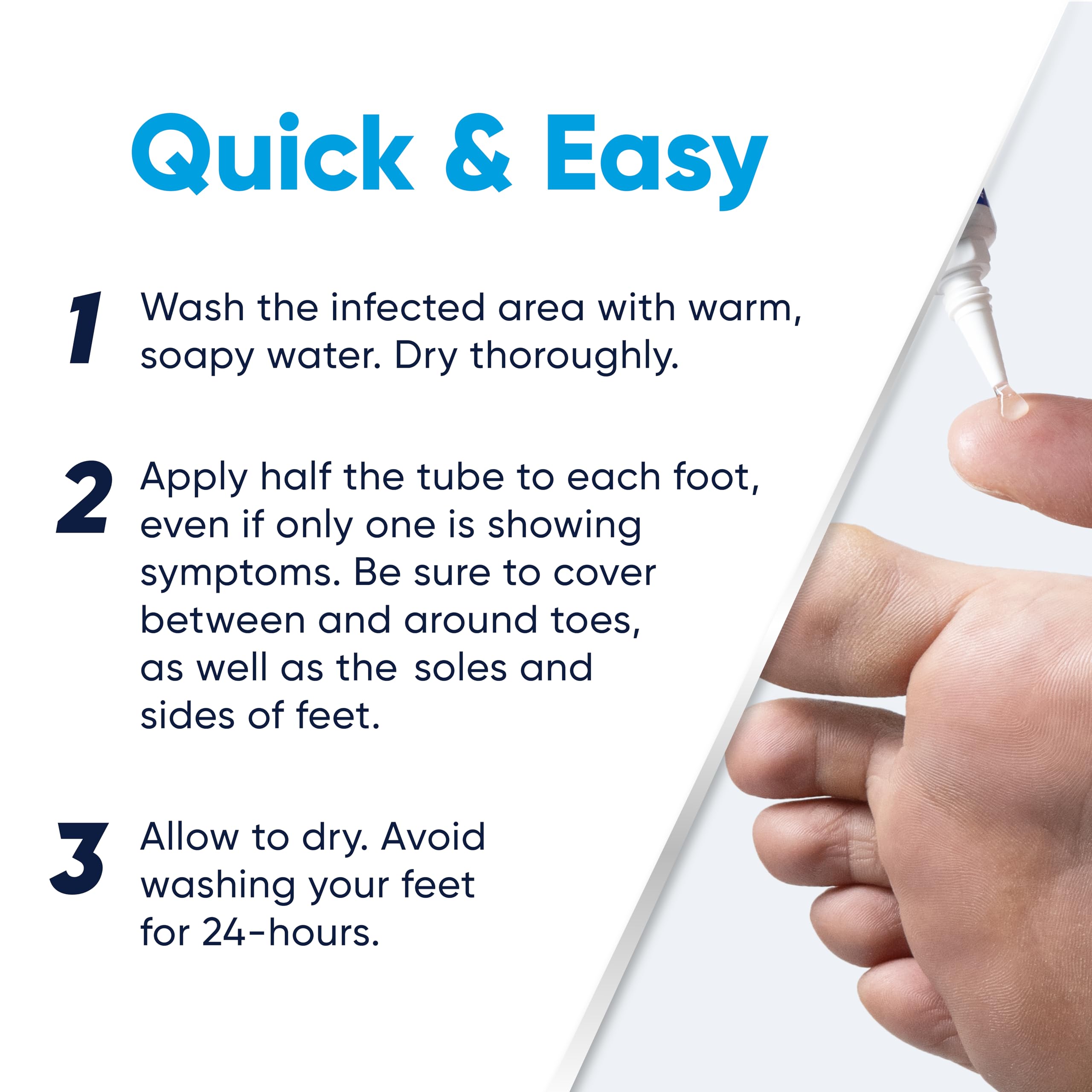 Quick & Easy

1 Wash the infected area with warm, soapy water. Dry thoroughly.

2 Apply half the tube to each foot, even if only one is showing symptoms. Be sure to cover between and around toes, as well as the soles and sides of feet.

3 Allow to dry. Avoid washing your feet for 24-hours.