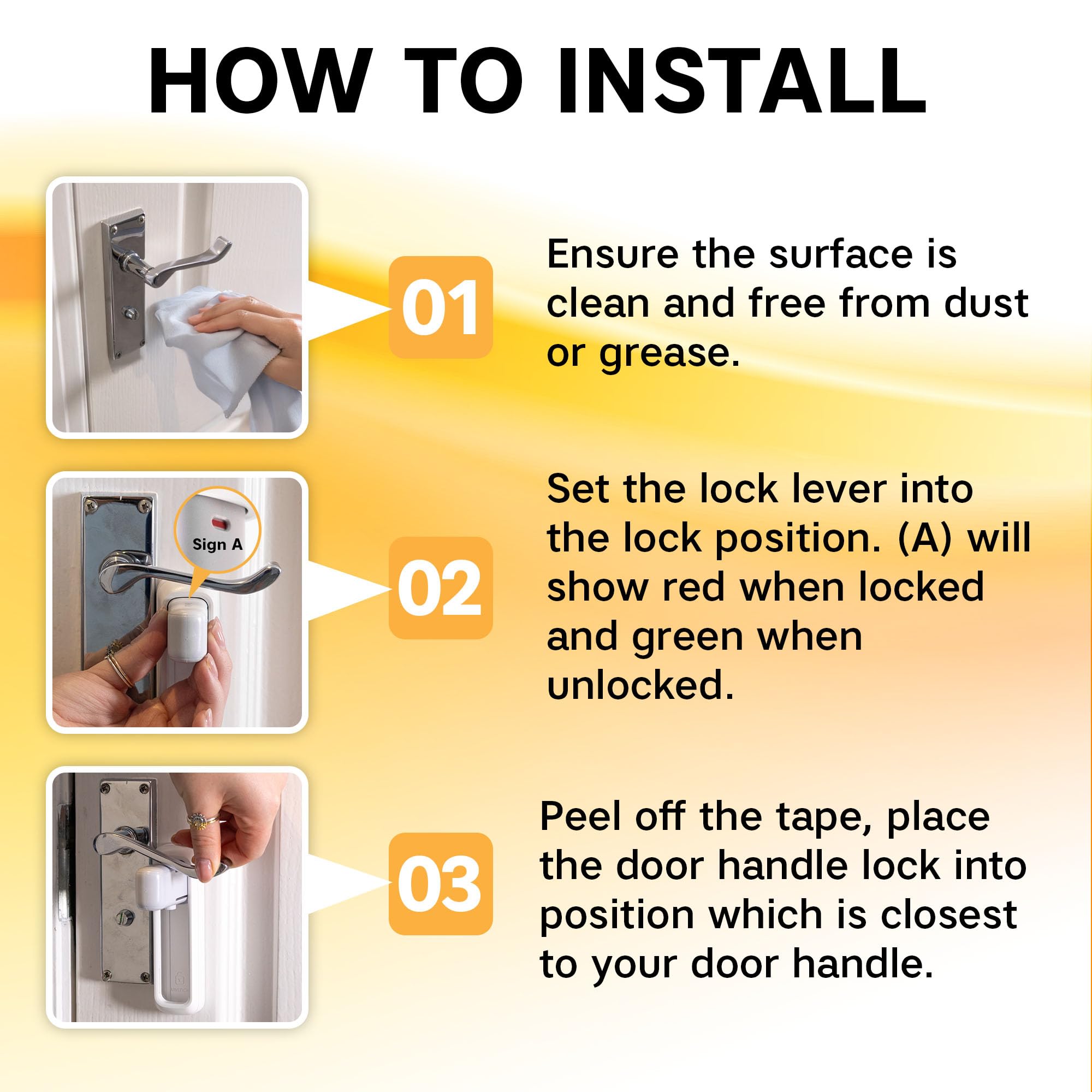 HOW TO INSTALL

01

Ensure the surface is clean and free from dust or grease.

Sign A

02

Set the lock lever into the lock position. (A) will show red when locked and green when unlocked.

03

Peel off the tape, place the door handle lock into position which is closest to your door handle.