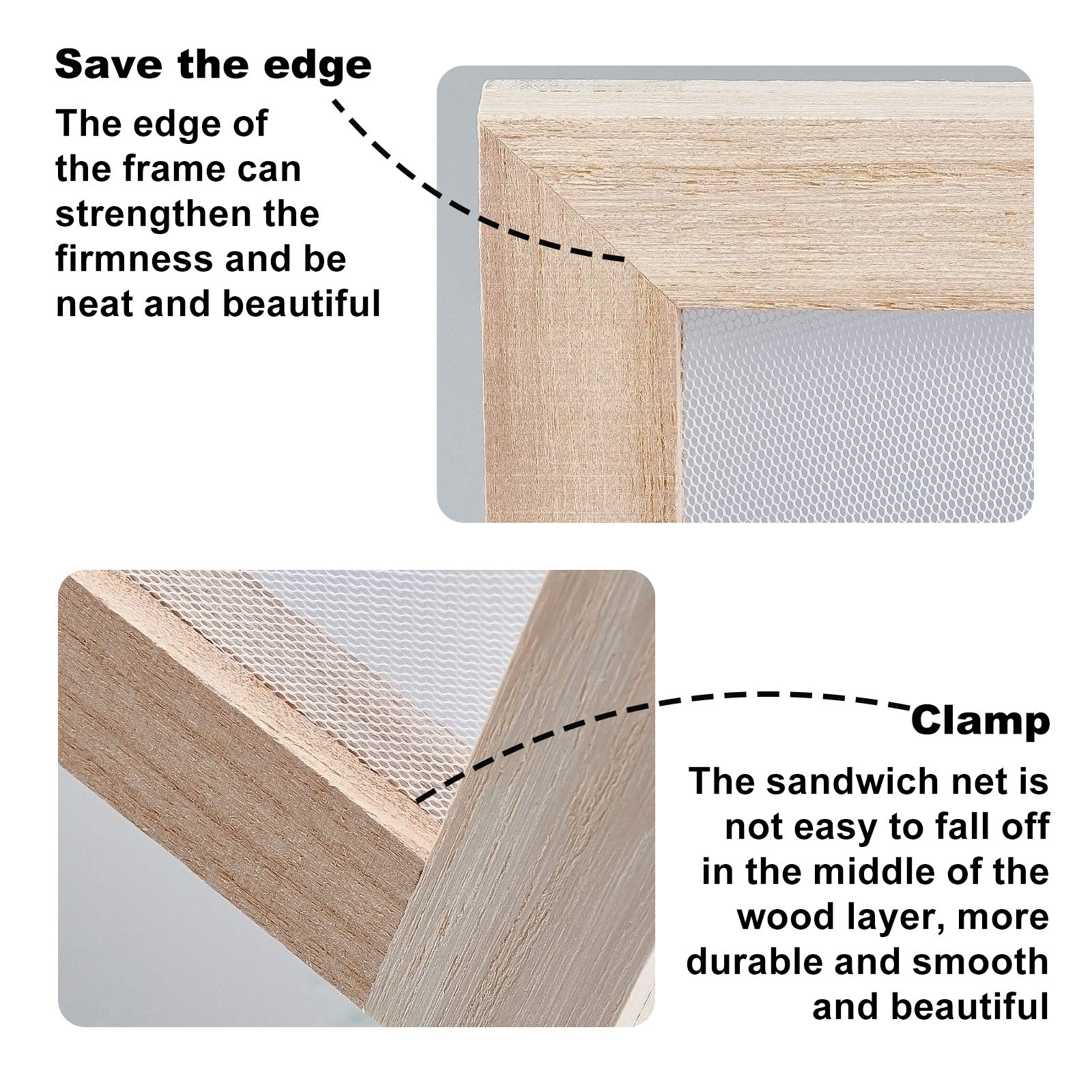 Save the edge

The edge of the frame can strengthen the firmness and be neat and beautiful

Clamp

The sandwich net is not easy to fall off in the middle of the wood layer, more durable and smooth and beautiful