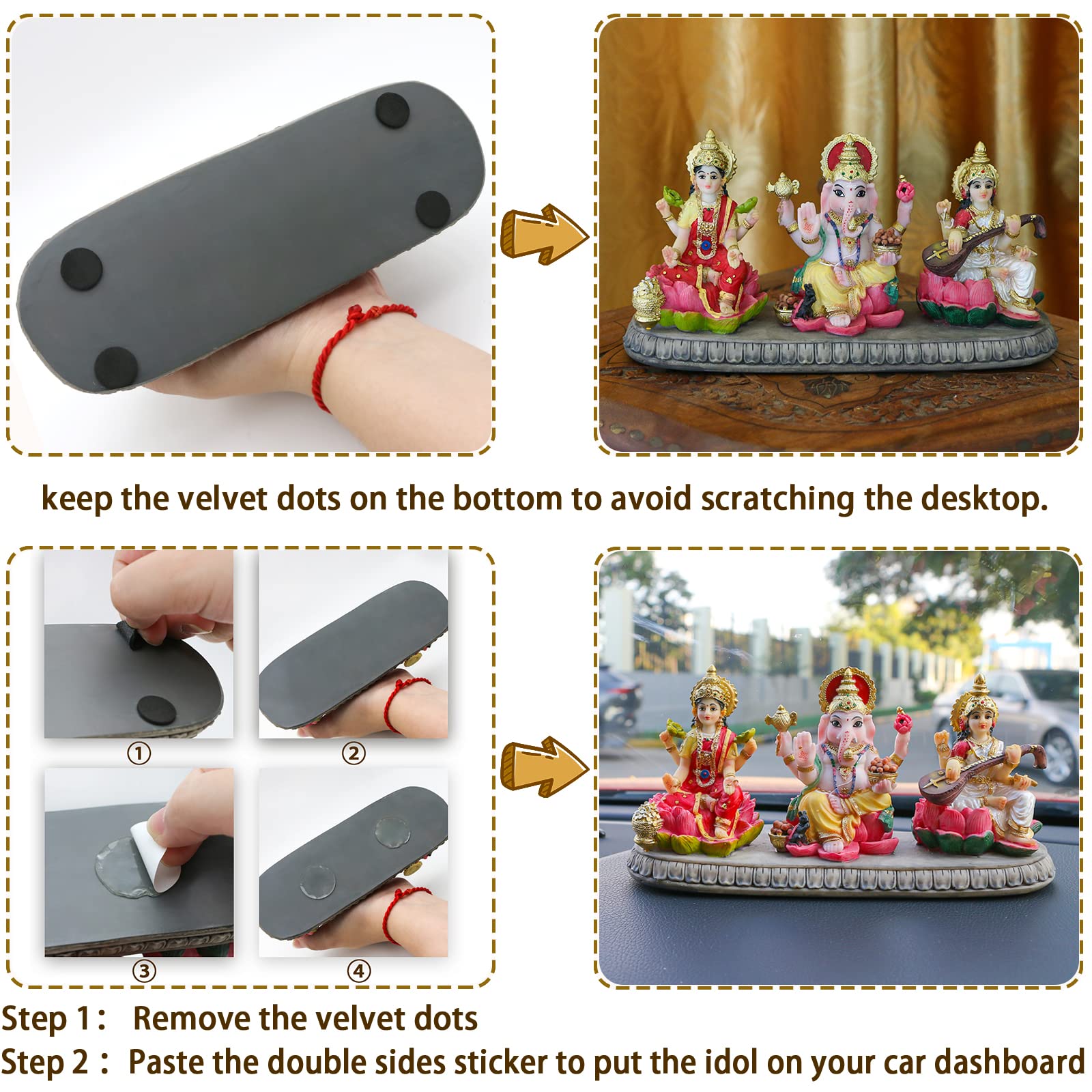 keep the velvet dots on the bottom to avoid scratching the desktop.

①

②

③

④

Step 1： Remove the velvet dots
Step 2： Paste the double sides sticker to put the idol on your car dashboard