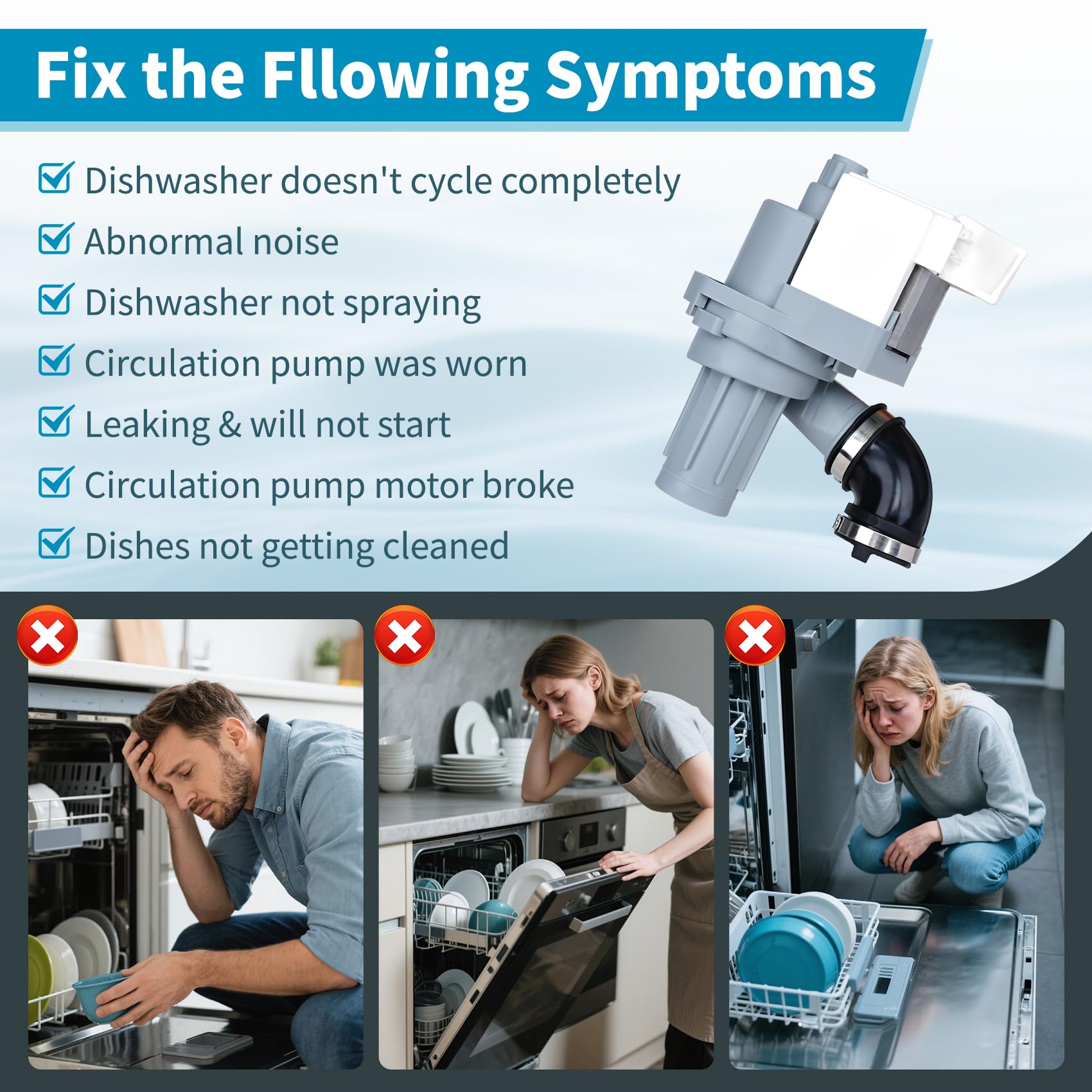 Fix the Fllowing Symptoms

Dishwasher doesn't cycle completely

Abnormal noise

Dishwasher not spraying

Circulation pump was worn

Leaking & will not start

Circulation pump motor broke

Dishes not getting cleaned