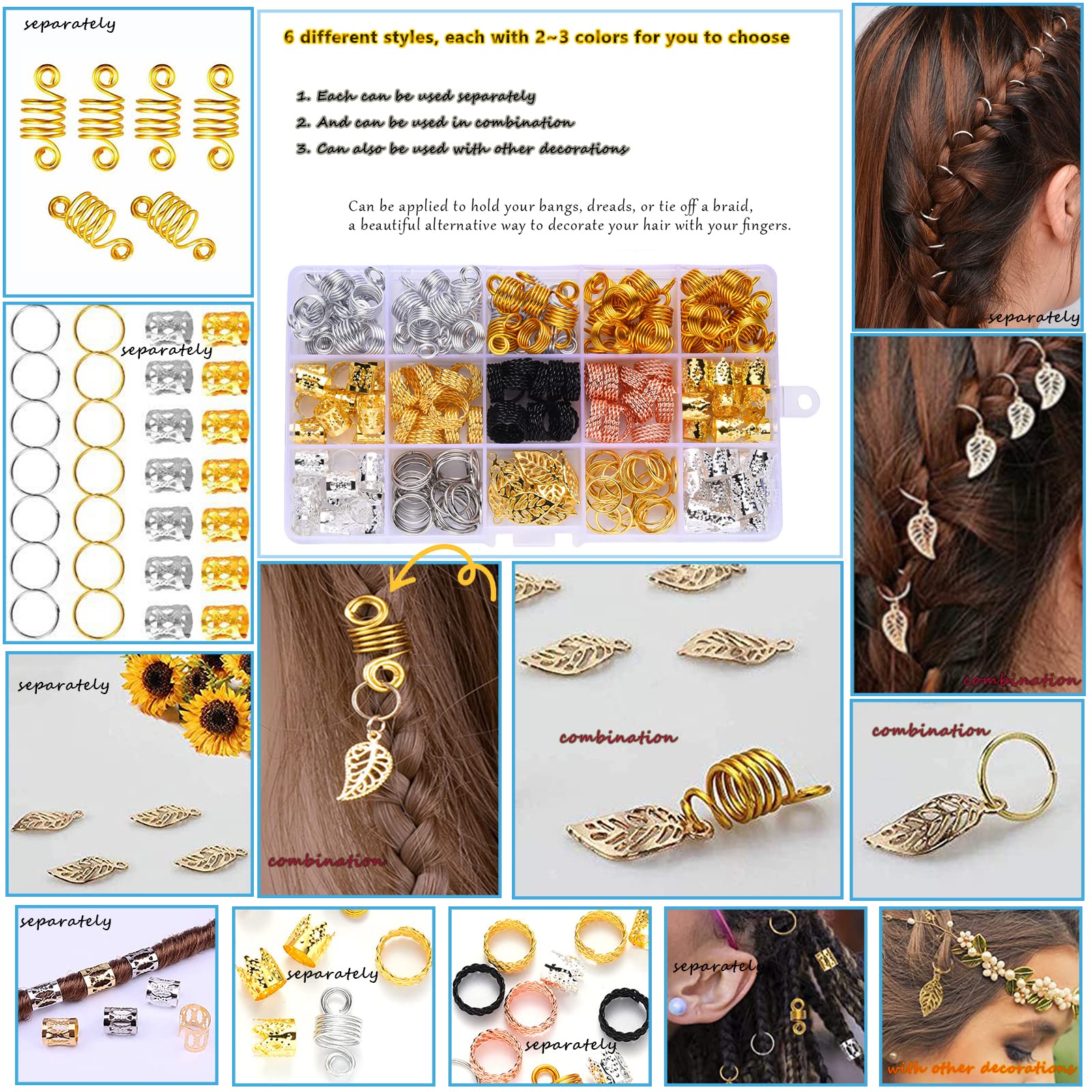 separately

6 different styles, each with 2~3 colors for you to choose

1. Each can be used separately
2. And can be used in combination
3. Can also be used with other decorations

Can be applied to hold your bangs, dreads, or tie off a braid, a beautiful alternative way to decorate your hair with your fingers.

separately

separately

combination

separately

combination

combination

combination

separately

separately

separately

separately

with other decorations