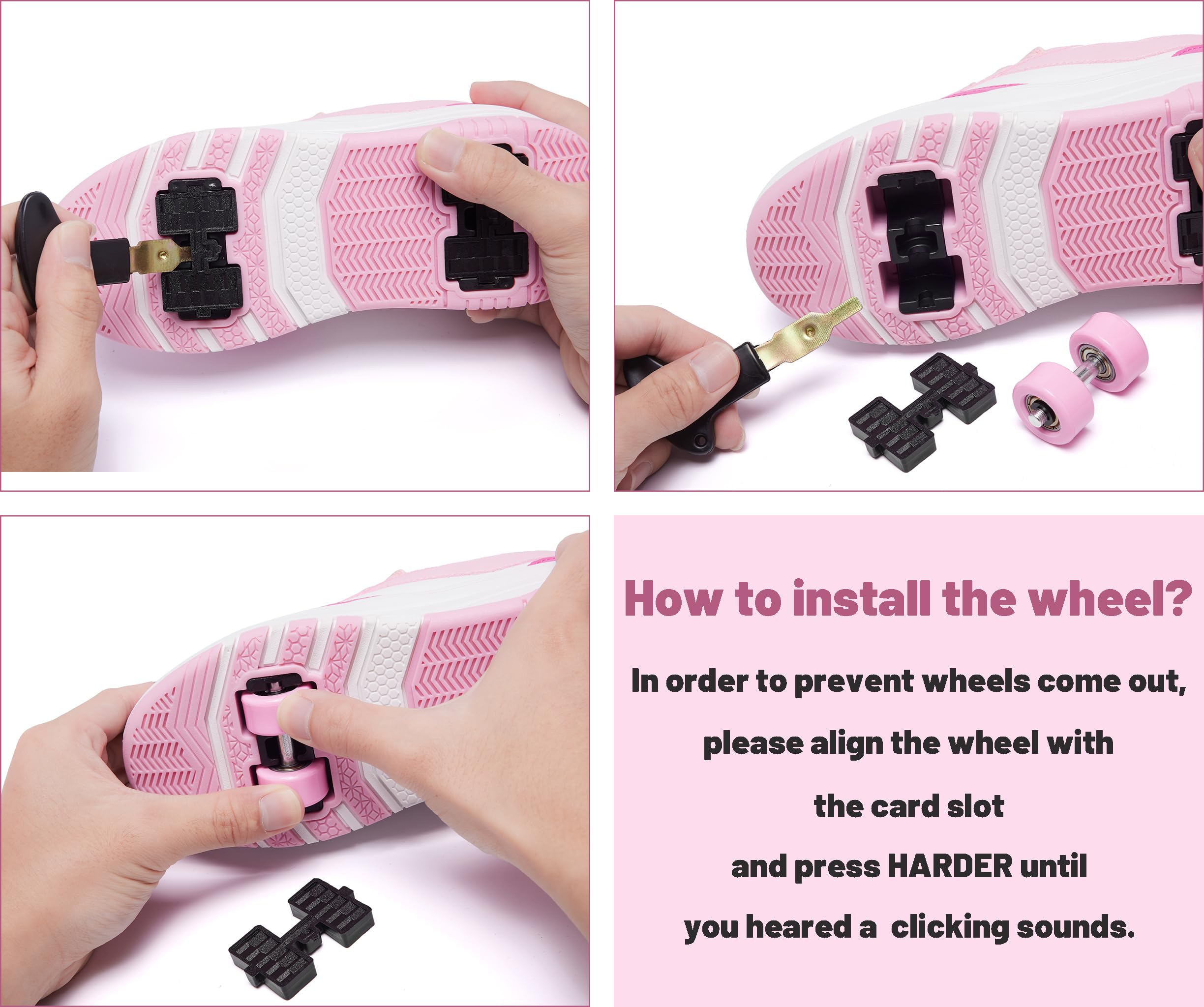 How to install the wheel?

In order to prevent wheels come out, please align the wheel with the card slot and press HARDER until you heared a clicking sounds.