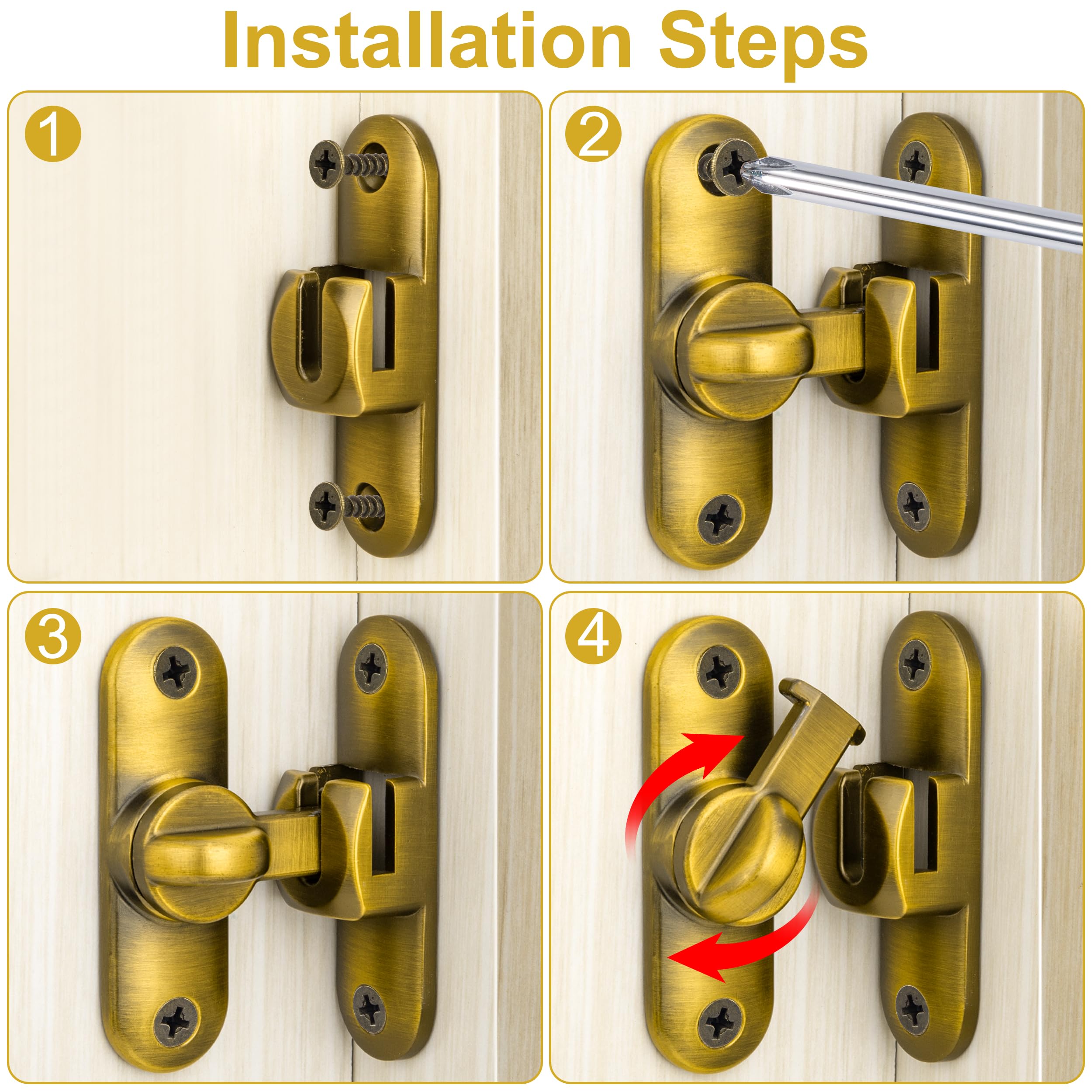 Installation Steps

1

2

3

4