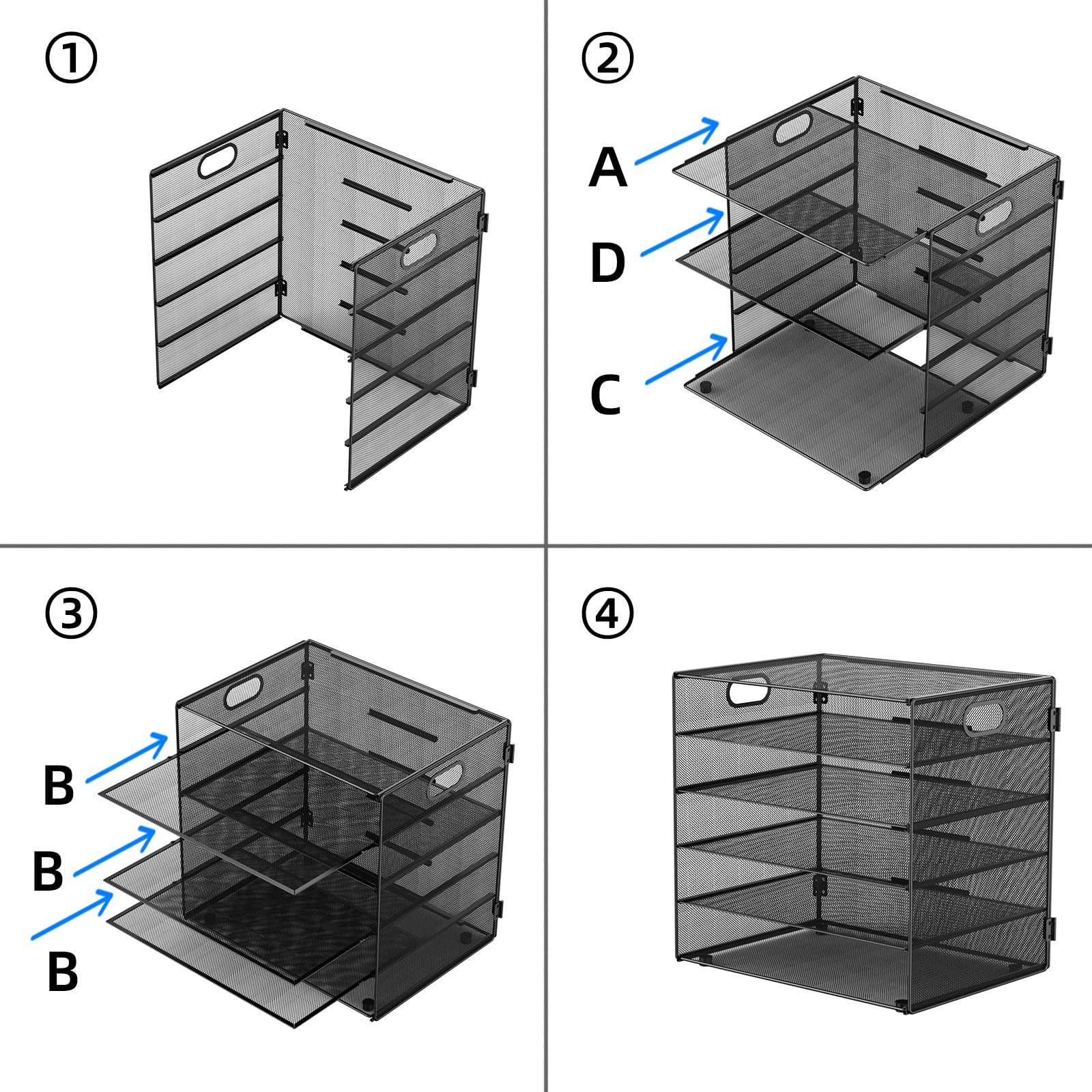 ①

②

A

D

C

③

B

B

B

④