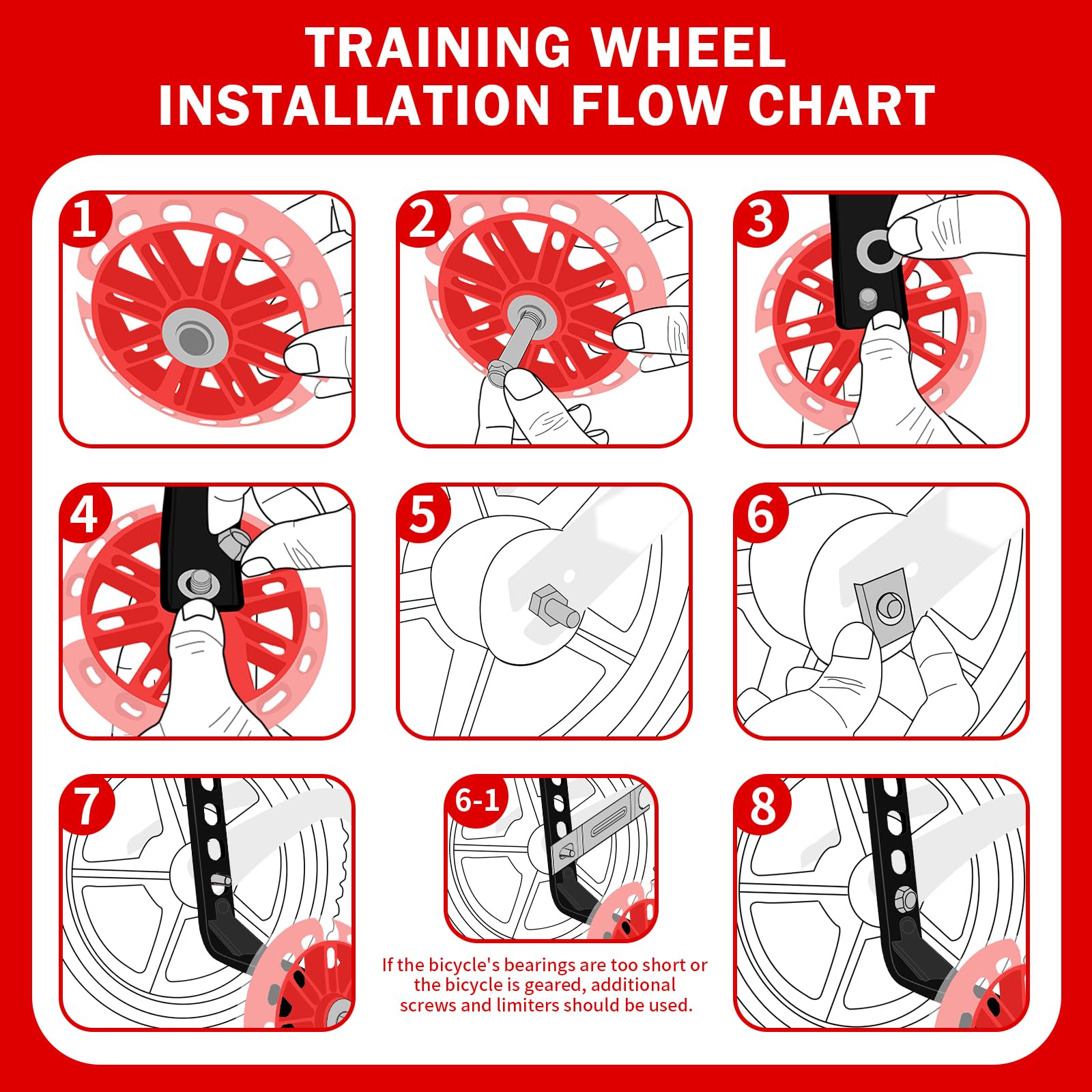 TRAINING WHEEL INSTALLATION FLOW CHART

1

2

3

4

5

6

7

6-1

If the bicycle's bearings are too short or the bicycle is geared, additional screws and limiters should be used.

8