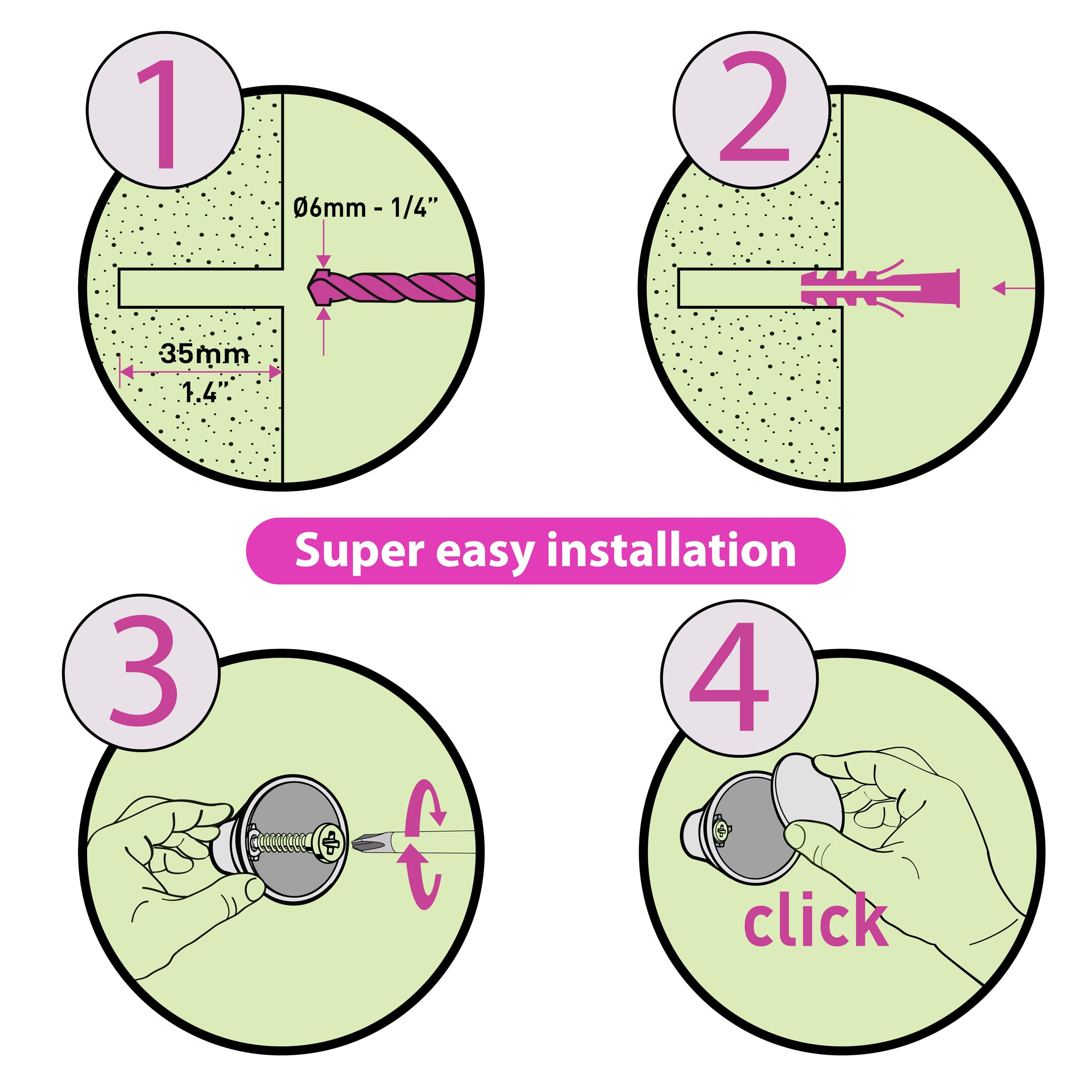 1

Ø6mm - 1/4"

35mm
1.4"

2

Super easy installation

3

4

click