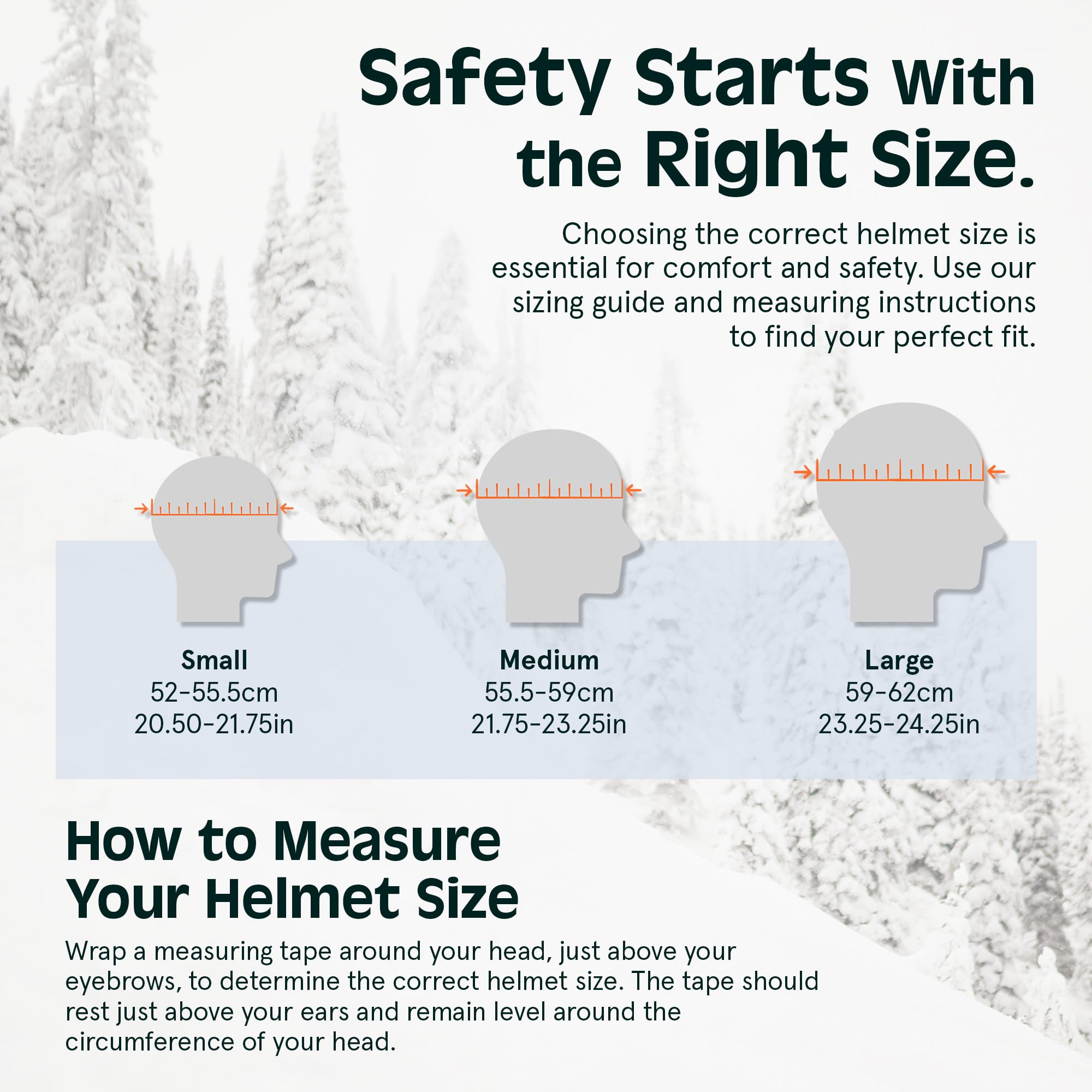 Safety Starts With the Right Size.

Choosing the correct helmet size is essential for comfort and safety. Use our sizing guide and measuring instructions to find your perfect fit.

Small
52-55.5cm
20.50-21.75in

Medium
55.5-59cm
21.75-23.25in

Large
59-62cm
23.25-24.25in

How to Measure Your Helmet Size

Wrap a measuring tape around your head, just above your eyebrows, to determine the correct helmet size. The tape should rest just above your ears and remain level around the circumference of your head.